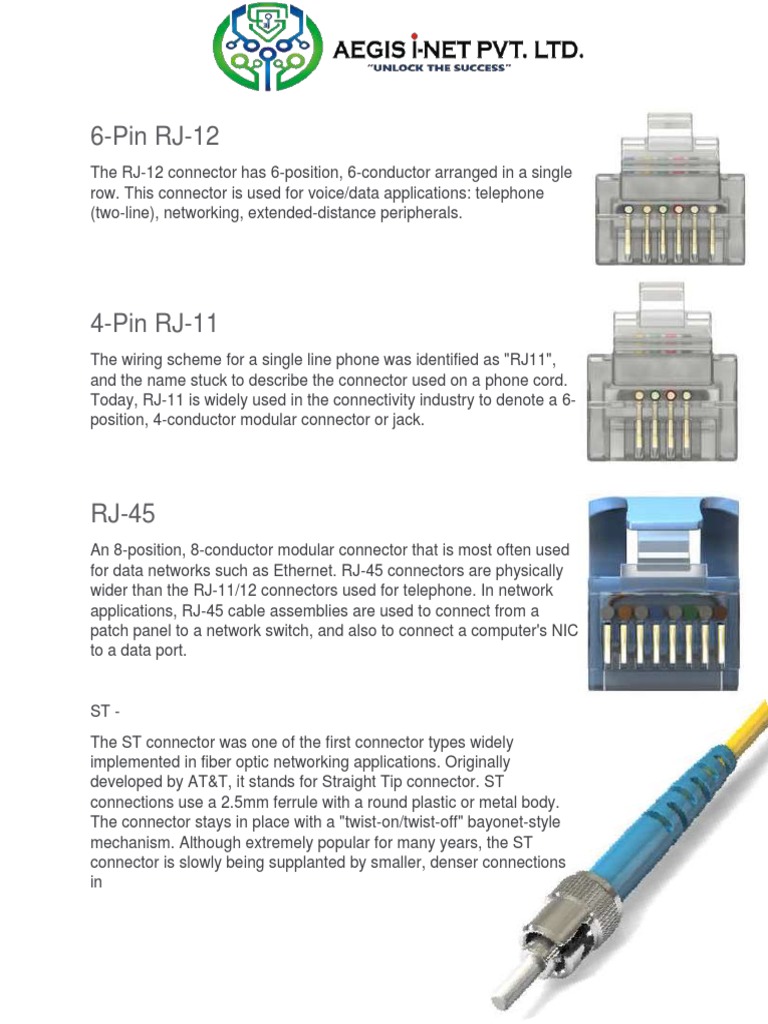 AEGIS I-NET PVT. LTD.
"UNLOCK THE SUCCESS"

6-Pin RJ-12

The RJ-12 connector has 6-position, 6-conductor arranged in a single row. This connector is used for voice/data applications: telephone (two-line), networking, extended-distance peripherals.

4-Pin RJ-11

The wiring scheme for a single line phone was identified as "RJ11", and the name stuck to describe the connector used on a phone cord. Today, RJ-11 is widely used in the connectivity industry to denote a 6-position, 4-conductor modular connector or jack.

RJ-45

An 8-position, 8-conductor modular connector that is most often used for data networks such as Ethernet. RJ-45 connectors are physically wider than the RJ-11/12 connectors used for telephone. In network applications, RJ-45 cable assemblies are used to connect from a patch panel to a network switch, and also to connect a computer's NIC to a data port.

ST -

The ST connector was one of the first connector types widely implemented in fiber optic networking applications. Originally developed by AT&T, it stands for Straight Tip connector. ST connections use a 2.5mm ferrule with a round plastic or metal body. The connector stays in place with a "twist-on/twist-off" bayonet-style mechanism. Although extremely popular for many years, the ST connector is slowly being supplanted by smaller, denser connections in