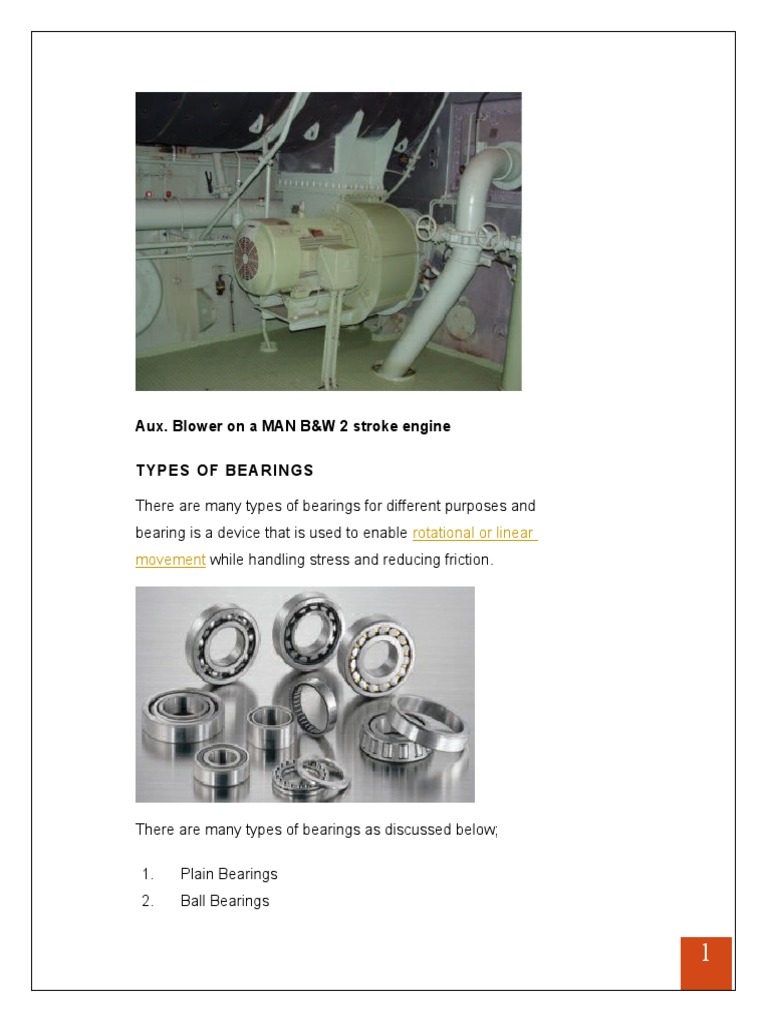 Aux. Blower on a MAN B&W 2 stroke engine

TYPES OF BEARINGS

There are many types of bearings for different purposes and bearing is a device that is used to enable rotational or linear movement while handling stress and reducing friction.

There are many types of bearings as discussed below;

1. Plain Bearings
2. Ball Bearings

1