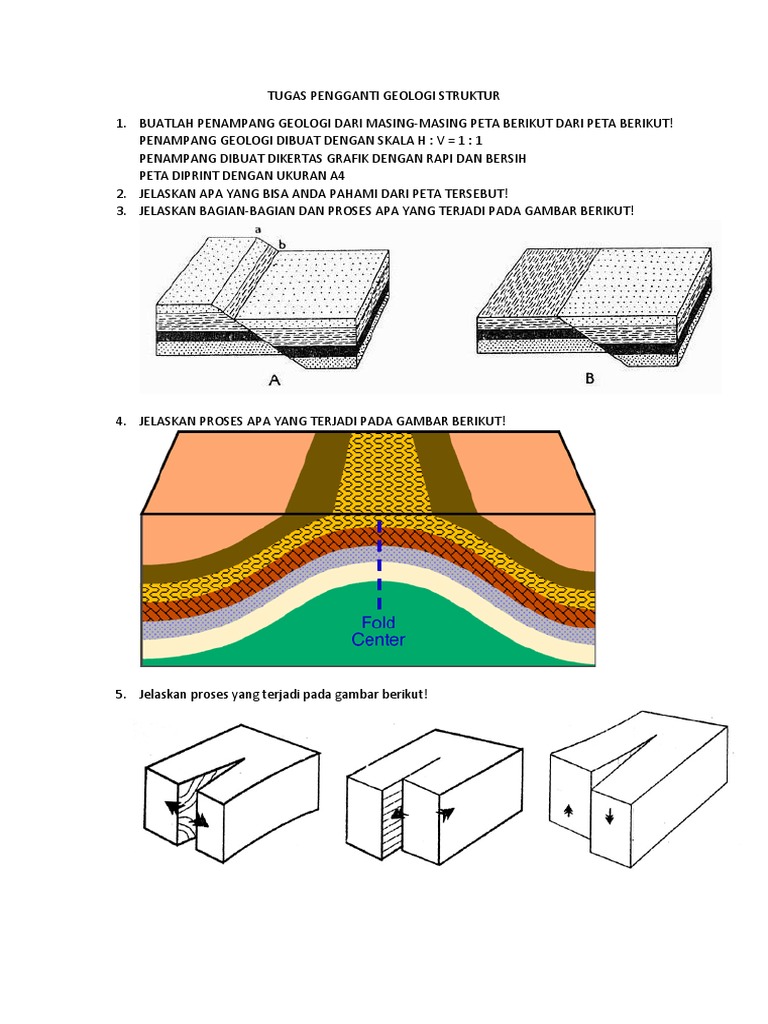 TUGAS PENGGANTI GEOLOGI STRUKTUR

1. BUATLAH PENAMPANG GEOLOGI DARI MASING-MASING PETA BERIKUT DARI PETA BERIKUT!
PENAMPANG GEOLOGI DIBUAT DENGAN SKALA H : V = 1 : 1
PENAMPANG DIBUAT DIKERTAS GRAFIK DENGAN RAPI DAN BERSIH
PETA DIPRINT DENGAN UKURAN A4

2. JELASKAN APA YANG BISA ANDA PAHAMI DARI PETA TERSEBUT!

3. JELASKAN BAGIAN-BAGIAN DAN PROSES APA YANG TERJADI PADA GAMBAR BERIKUT!

a
b
A
B

4. JELASKAN PROSES APA YANG TERJADI PADA GAMBAR BERIKUT!

Fold Center

5. Jelaskan proses yang terjadi pada gambar berikut!