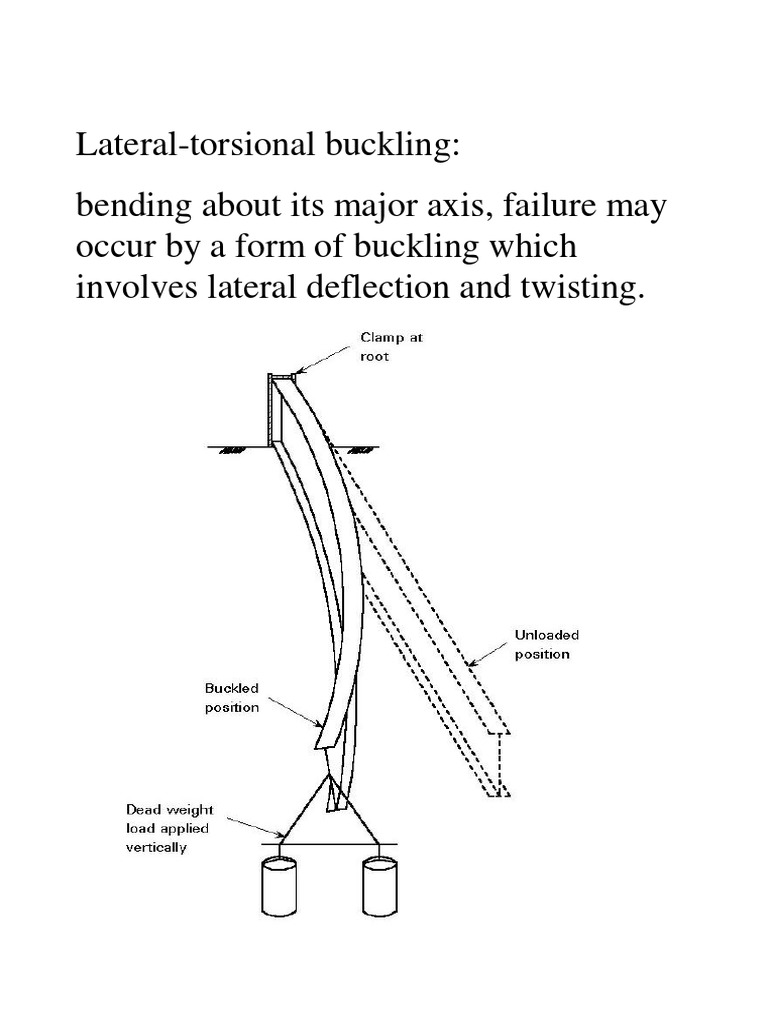 Lateral-torsional buckling:

bending about its major axis, failure may occur by a form of buckling which involves lateral deflection and twisting.

Clamp at root

Unloaded position

Buckled position

Dead weight load applied vertically