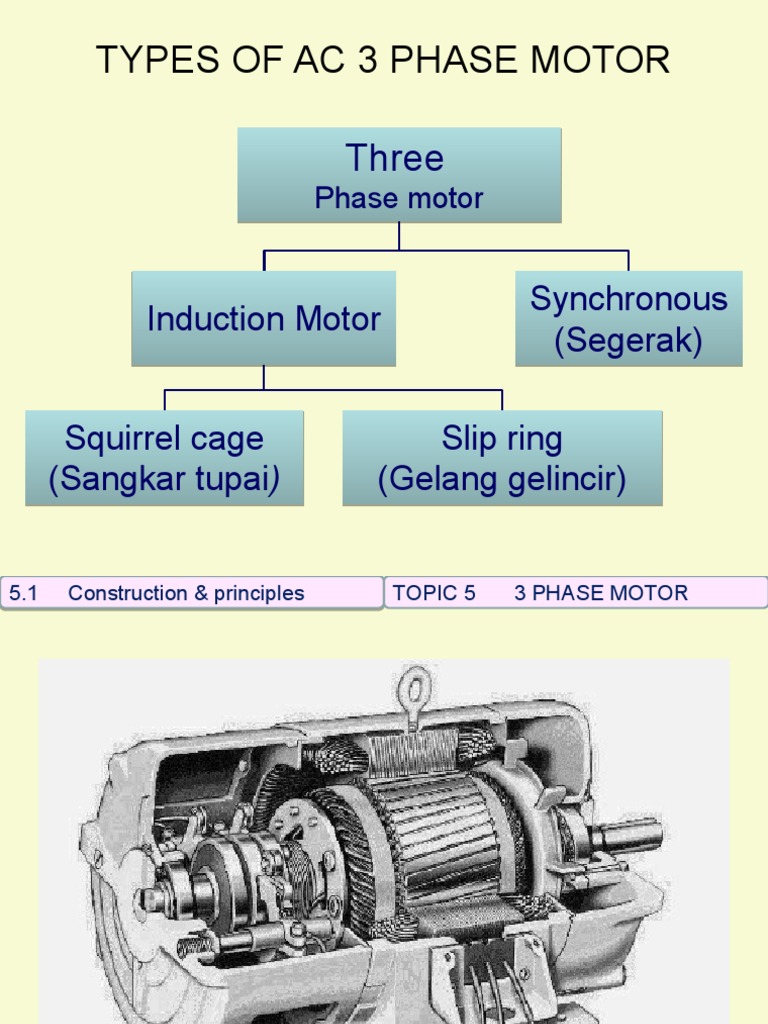 TYPES OF AC 3 PHASE MOTOR

Three
Phase motor

Induction Motor

Synchronous
(Segerak)

Squirrel cage
(Sangkar tupai)

Slip ring
(Gelang gelincir)

5.1 Construction & principles

TOPIC 5 3 PHASE MOTOR