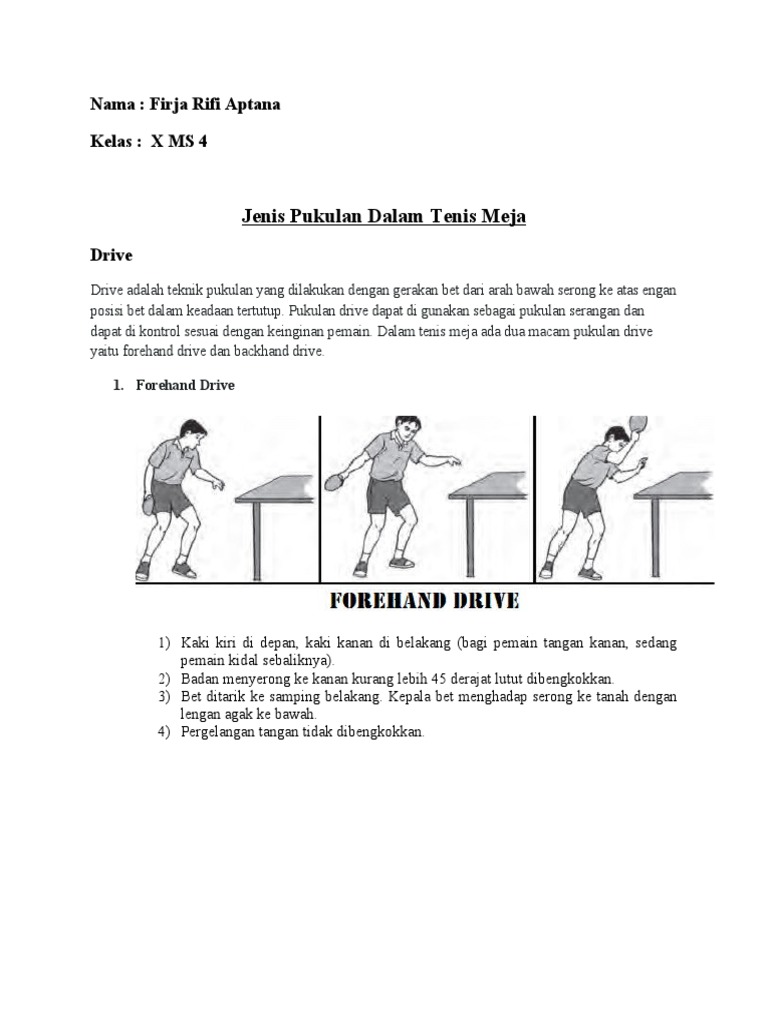 Nama : Firja Rifi Aptana

Kelas : X MS 4

Jenis Pukulan Dalam Tenis Meja

Drive

Drive adalah teknik pukulan yang dilakukan dengan gerakan bet dari arah bawah serong ke atas engan posisi bet dalam keadaan tertutup. Pukulan drive dapat di gunakan sebagai pukulan serangan dan dapat di kontrol sesuai dengan keinginan pemain. Dalam tenis meja ada dua macam pukulan drive yaitu forehand drive dan backhand drive.

1. Forehand Drive

FOREHAND DRIVE

1) Kaki kiri di depan, kaki kanan di belakang (bagi pemain tangan kanan, sedang pemain kidal sebaliknya).
2) Badan menyerong ke kanan kurang lebih 45 derajat lutut dibengkokkan.
3) Bet ditarik ke samping belakang. Kepala bet menghadap serong ke tanah dengan lengan agak ke bawah.
4) Pergelangan tangan tidak dibengkokkan.