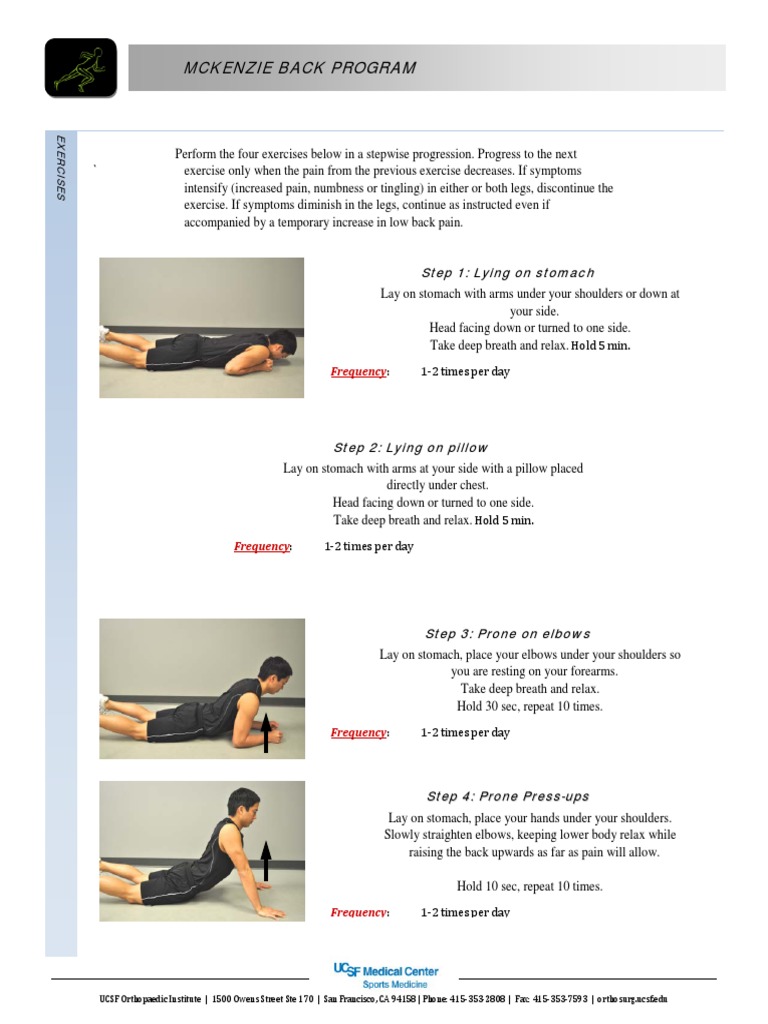 MCKENZIE BACK PROGRAM

EXERCISES

Perform the four exercises below in a stepwise progression. Progress to the next exercise only when the pain from the previous exercise decreases. If symptoms intensify (increased pain, numbness or tingling) in either or both legs, discontinue the exercise. If symptoms diminish in the legs, continue as instructed even if accompanied by a temporary increase in low back pain.

Step 1: Lying on stomach

Lay on stomach with arms under your shoulders or down at your side.
Head facing down or turned to one side.
Take deep breath and relax. Hold 5 min.

Frequency: 1-2 times per day

Step 2: Lying on pillow

Lay on stomach with arms at your side with a pillow placed directly under chest.
Head facing down or turned to one side.
Take deep breath and relax. Hold 5 min.

Frequency: 1-2 times per day

Step 3: Prone on elbows

Lay on stomach, place your elbows under your shoulders so you are resting on your forearms.
Take deep breath and relax.
Hold 30 sec, repeat 10 times.

Frequency: 1-2 times per day

Step 4: Prone Press-ups

Lay on stomach, place your hands under your shoulders.
Slowly straighten elbows, keeping lower body relax while raising the back upwards as far as pain will allow.

Hold 10 sec, repeat 10 times.

Frequency: 1-2 times per day

UCSF Medical Center
Sports Medicine

UCSF Orthopaedic Institute | 1500 Owens Street Ste 170 | San Francisco, CA 94158 | Phone: 415-353-2808 | Fax: 415-353-7593 | orthosurg.ucsf.edu