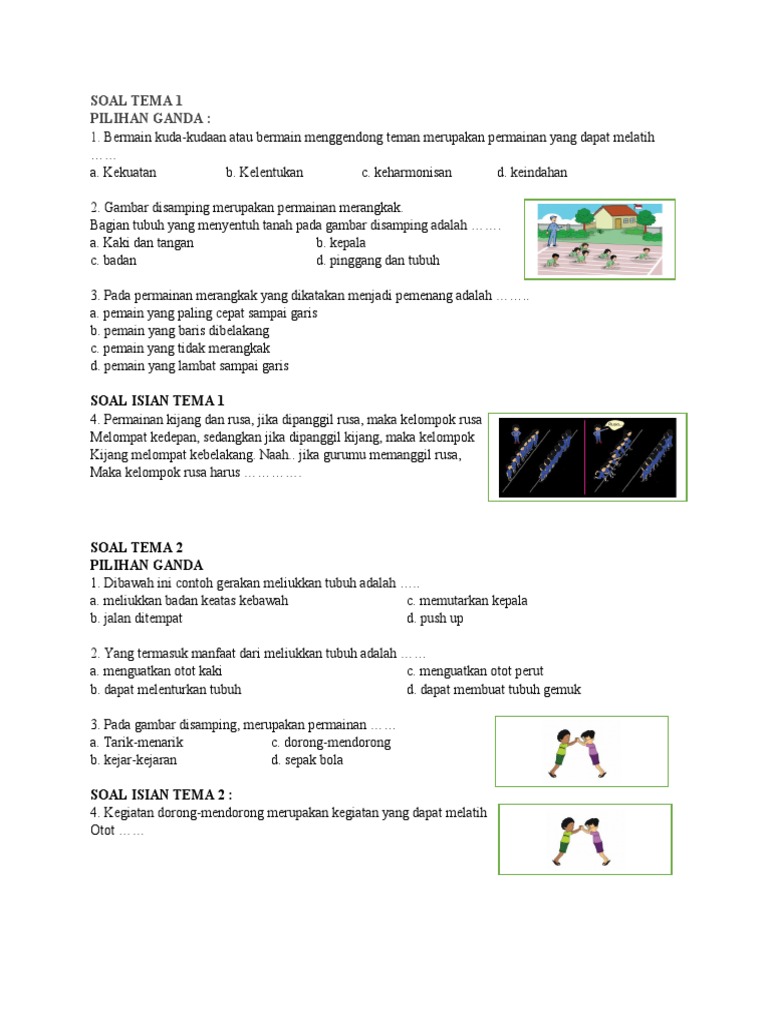 SOAL TEMA 1
PILIHAN GANDA :
1. Bermain kuda-kudaan atau bermain menggendong teman merupakan permainan yang dapat melatih ……
a. Kekuatan b. Kelentukan c. keharmonisan d. keindahan

2. Gambar disamping merupakan permainan merangkak.
Bagian tubuh yang menyentuh tanah pada gambar disamping adalah …….
a. Kaki dan tangan b. kepala
c. badan d. pinggang dan tubuh

3. Pada permainan merangkak yang dikatakan menjadi pemenang adalah ……..
a. pemain yang paling cepat sampai garis
b. pemain yang baris dibelakang
c. pemain yang tidak merangkak
d. pemain yang lambat sampai garis

SOAL ISIAN TEMA 1
4. Permainan kijang dan rusa, jika dipanggil rusa, maka kelompok rusa Melompat kedepan, sedangkan jika dipanggil kijang, maka kelompok Kijang melompat kebelakang. Naah.. jika gurumu memanggil rusa, Maka kelompok rusa harus ………….

SOAL TEMA 2
PILIHAN GANDA
1. Dibawah ini contoh gerakan meliukkan tubuh adalah …..
a. meliukkan badan keatas kebawah c. memutarkan kepala
b. jalan ditempat d. push up

2. Yang termasuk manfaat dari meliukkan tubuh adalah ……
a. menguatkan otot kaki c. menguatkan otot perut
b. dapat melenturkan tubuh d. dapat membuat tubuh gemuk

3. Pada gambar disamping, merupakan permainan ……
a. Tarik-menarik c. dorong-mendorong
b. kejar-kejaran d. sepak bola

SOAL ISIAN TEMA 2 :
4. Kegiatan dorong-mendorong merupakan kegiatan yang dapat melatih Otot ……