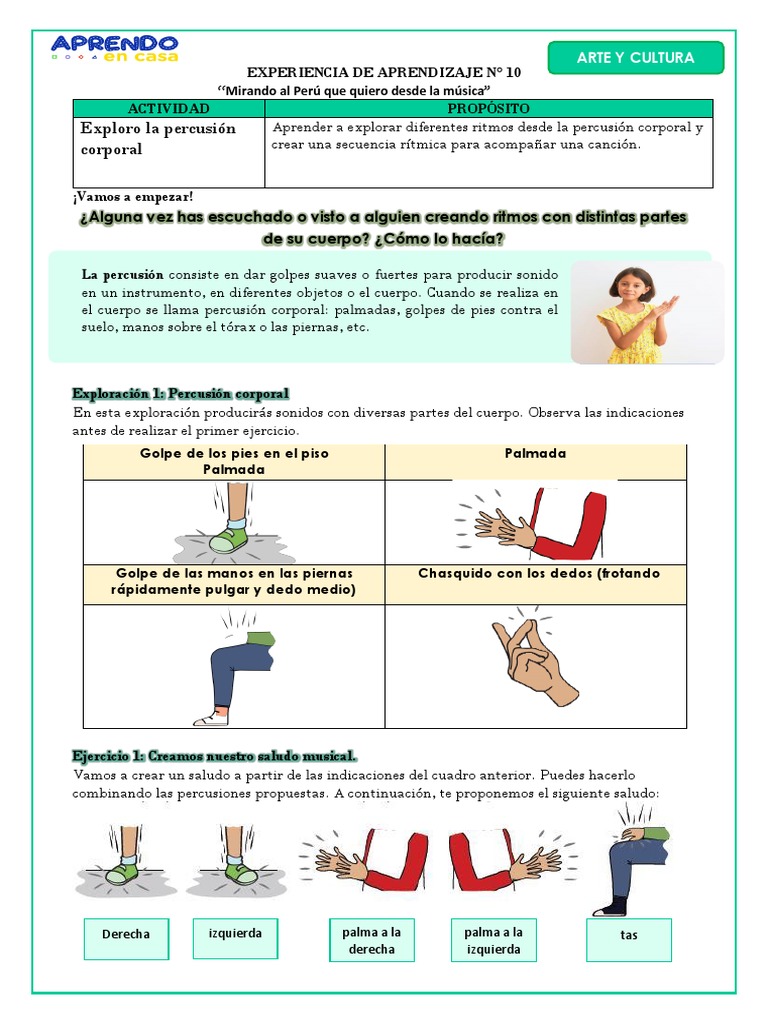 APRENDO en casa

ARTE Y CULTURA

EXPERIENCIA DE APRENDIZAJE N° 10

"Mirando al Perú que quiero desde la música"

| ACTIVIDAD | PROPÓSITO |
|---|---|
| Exploro la percusión corporal | Aprender a explorar diferentes ritmos desde la percusión corporal y crear una secuencia rítmica para acompañar una canción. |

¡Vamos a empezar!

¿Alguna vez has escuchado o visto a alguien creando ritmos con distintas partes de su cuerpo? ¿Cómo lo hacía?

La percusión consiste en dar golpes suaves o fuertes para producir sonido en un instrumento, en diferentes objetos o el cuerpo. Cuando se realiza en el cuerpo se llama percusión corporal: palmadas, golpes de pies contra el suelo, manos sobre el tórax o las piernas, etc.

Exploración 1: Percusión corporal

En esta exploración producirás sonidos con diversas partes del cuerpo. Observa las indicaciones antes de realizar el primer ejercicio.

| Golpe de los pies en el piso Palmada | Palmada |
|---|---|
| | |
| Golpe de las manos en las piernas rápidamente pulgar y dedo medio) | Chasquido con los dedos (frotando |
| | |

Ejercicio 1: Creamos nuestro saludo musical.

Vamos a crear un saludo a partir de las indicaciones del cuadro anterior. Puedes hacerlo combinando las percusiones propuestas. A continuación, te proponemos el siguiente saludo:

Derecha

izquierda

palma a la derecha

palma a la izquierda

tas