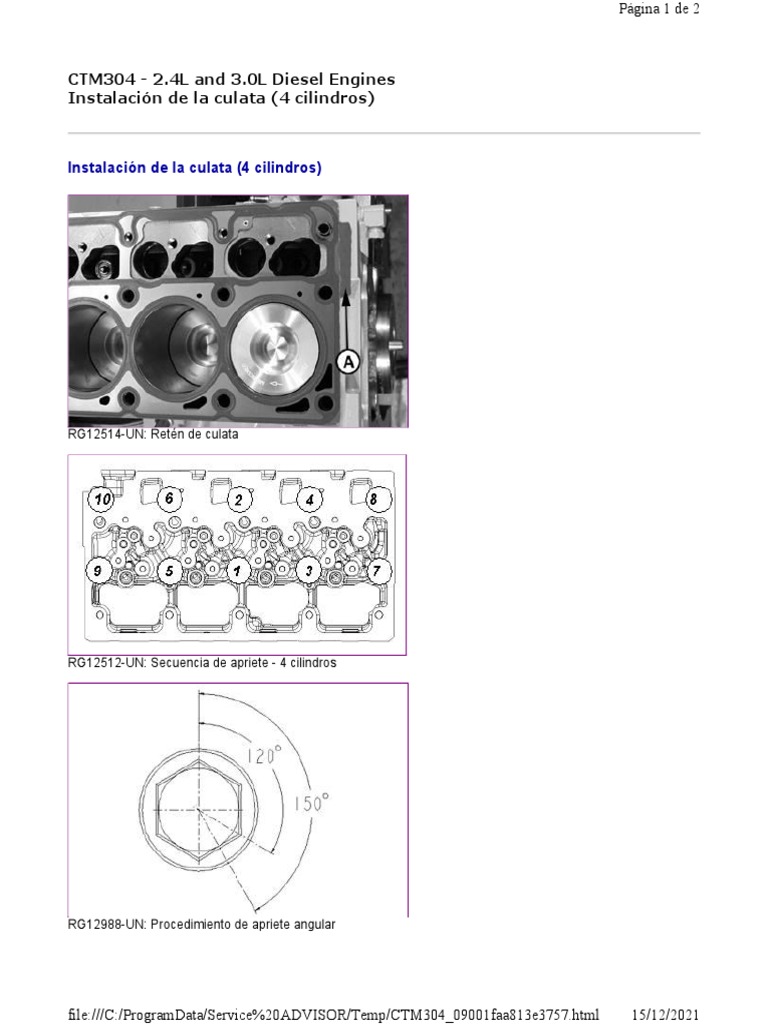 Página 1 de 2

CTM304 - 2.4L and 3.0L Diesel Engines
Instalación de la culata (4 cilindros)

Instalación de la culata (4 cilindros)

A

RG12514-UN: Retén de culata

10 6 2 4 8
9 5 1 3 7

RG12512-UN: Secuencia de apriete - 4 cilindros

120°
150°

RG12988-UN: Procedimiento de apriete angular

file:///C:/ProgramData/Service%20ADVISOR/Temp/CTM304_09001faa813e3757.html 15/12/2021