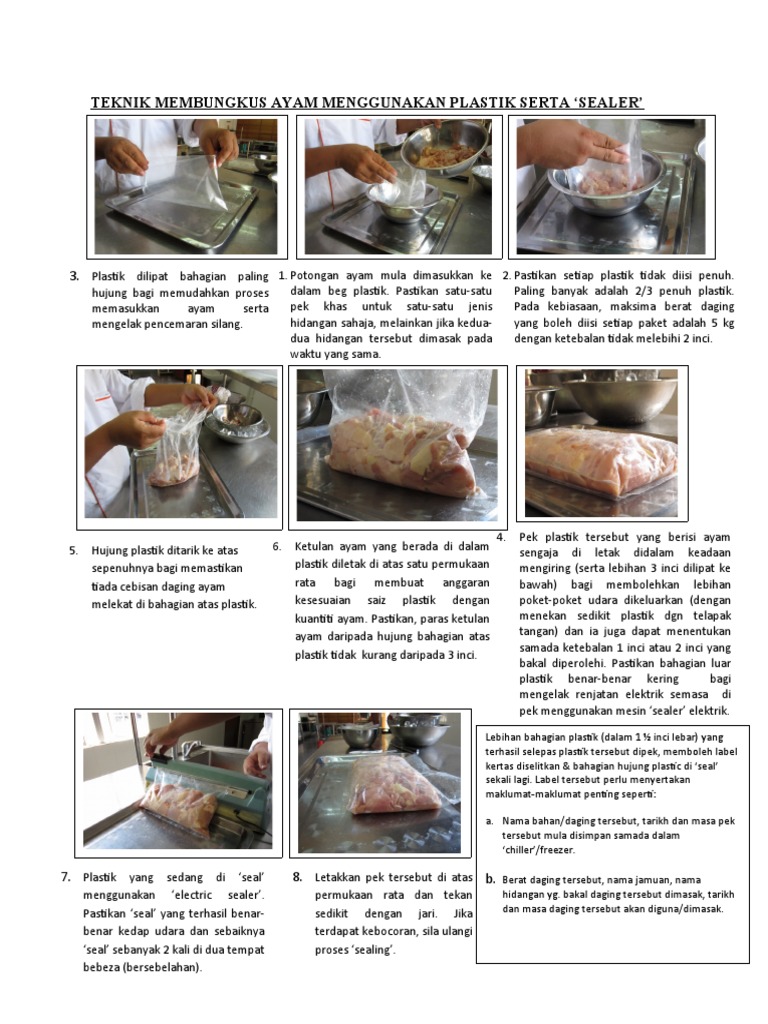 TEKNIK MEMBUNGKUS AYAM MENGGUNAKAN PLASTIK SERTA 'SEALER'

3. Plastik dilipat bahagian paling hujung bagi memudahkan proses memasukkan ayam serta mengelak pencemaran silang.

1. Potongan ayam mula dimasukkan ke dalam beg plastik. Pastikan satu-satu pek khas untuk satu-satu jenis hidangan sahaja, melainkan jika kedua-dua hidangan tersebut dimasak pada waktu yang sama.

2. Pastikan setiap plastik tidak diisi penuh. Paling banyak adalah 2/3 penuh plastik. Pada kebiasaan, maksima berat daging yang boleh diisi setiap paket adalah 5 kg dengan ketebalan tidak melebihi 2 inci.

5. Hujung plastik ditarik ke atas sepenuhnya bagi memastikan tiada cebisan daging ayam melekat di bahagian atas plastik.

6. Ketulan ayam yang berada di dalam plastik diletak di atas satu permukaan rata bagi membuat anggaran kesesuaian saiz plastik dengan kuantiti ayam. Pastikan, paras ketulan ayam daripada hujung bahagian atas plastik tidak kurang daripada 3 inci.

4. Pek plastik tersebut yang berisi ayam sengaja di letak didalam keadaan mengiring (serta lebihan 3 inci dilipat ke bawah) bagi membolehkan lebihan poket-poket udara dikeluarkan (dengan menekan sedikit plastik dgn telapak tangan) dan ia juga dapat menentukan samada ketebalan 1 inci atau 2 inci yang bakal diperolehi. Pastikan bahagian luar plastik benar-benar kering bagi mengelak renjatan elektrik semasa di pek menggunakan mesin 'sealer' elektrik.

7. Plastik yang sedang di 'seal' menggunakan 'electric sealer'. Pastikan 'seal' yang terhasil benar-benar kedap udara dan sebaiknya 'seal' sebanyak 2 kali di dua tempat bebeza (bersebelahan).

8. Letakkan pek tersebut di atas permukaan rata dan tekan sedikit dengan jari. Jika terdapat kebocoran, sila ulangi proses 'sealing'.

Lebihan bahagian plastik (dalam 1 ½ inci lebar) yang terhasil selepas plastik tersebut dipek, memboleh label kertas diselitkan & bahagian hujung plastic di 'seal' sekali lagi. Label tersebut perlu menyertakan maklumat-maklumat penting seperti:

a. Nama bahan/daging tersebut, tarikh dan masa pek tersebut mula disimpan samada dalam 'chiller'/freezer.

b. Berat daging tersebut, nama jamuan, nama hidangan yg. bakal daging tersebut dimasak, tarikh dan masa daging tersebut akan diguna/dimasak.