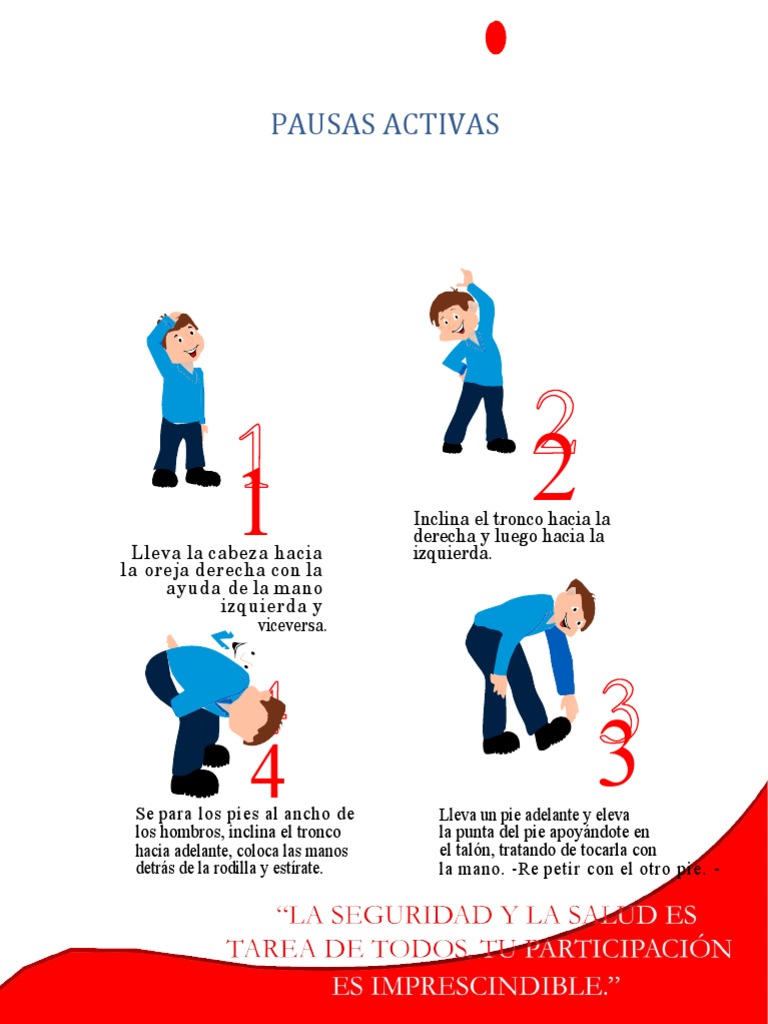 PAUSAS ACTIVAS

1

Lleva la cabeza hacia la oreja derecha con la ayuda de la mano izquierda y viceversa.

2

Inclina el tronco hacia la derecha y luego hacia la izquierda.

4

Se para los pies al ancho de los hombros, inclina el tronco hacia adelante, coloca las manos detrás de la rodilla y estírate.

3

Lleva un pie adelante y eleva la punta del pie apoyándote en el talón, tratando de tocarla con la mano. -Re petir con el otro pie. -

“LA SEGURIDAD Y LA SALUD ES TAREA DE TODOS, TU PARTICIPACIÓN ES IMPRESCINDIBLE.”