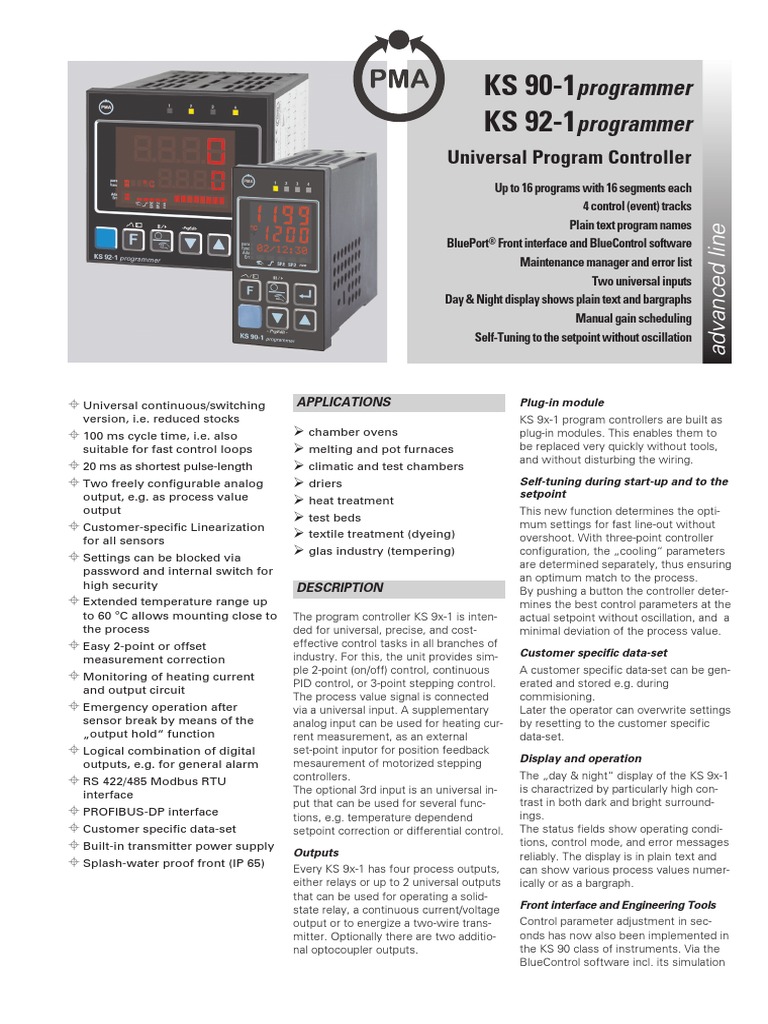 PMA

KS 90-1 programmer
KS 92-1 programmer

Universal Program Controller

Up to 16 programs with 16 segments each
4 control (event) tracks
Plain text program names
BluePort® Front interface and BlueControl software
Maintenance manager and error list
Two universal inputs
Day & Night display shows plain text and bargraphs
Manual gain scheduling
Self-Tuning to the setpoint without oscillation

advanced line

KS 92-1 programmer
KS 90-1 programmer

Universal continuous/switching version, i.e. reduced stocks
100 ms cycle time, i.e. also suitable for fast control loops
20 ms as shortest pulse-length
Two freely configurable analog output, e.g. as process value output
Customer-specific Linearization for all sensors
Settings can be blocked via password and internal switch for high security
Extended temperature range up to 60 °C allows mounting close to the process
Easy 2-point or offset measurement correction
Monitoring of heating current and output circuit
Emergency operation after sensor break by means of the „output hold" function
Logical combination of digital outputs, e.g. for general alarm
RS 422/485 Modbus RTU interface
PROFIBUS-DP interface
Customer specific data-set
Built-in transmitter power supply
Splash-water proof front (IP 65)

APPLICATIONS

chamber ovens
melting and pot furnaces
climatic and test chambers
driers
heat treatment
test beds
textile treatment (dyeing)
glas industry (tempering)

DESCRIPTION

The program controller KS 9x-1 is intended for universal, precise, and cost-effective control tasks in all branches of industry. For this, the unit provides simple 2-point (on/off) control, continuous PID control, or 3-point stepping control. The process value signal is connected via a universal input. A supplementary analog input can be used for heating current measurement, as an external set-point inputor for position feedback measurement of motorized stepping controllers.
The optional 3rd input is an universal input that can be used for several functions, e.g. temperature dependend setpoint correction or differential control.

Outputs
Every KS 9x-1 has four process outputs, either relays or up to 2 universal outputs that can be used for operating a solid-state relay, a continuous current/voltage output or to energize a two-wire transmitter. Optionally there are two additional optocoupler outputs.

Plug-in module
KS 9x-1 program controllers are built as plug-in modules. This enables them to be replaced very quickly without tools, and without disturbing the wiring.

Self-tuning during start-up and to the setpoint
This new function determines the optimum settings for fast line-out without overshoot. With three-point controller configuration, the „cooling" parameters are determined separately, thus ensuring an optimum match to the process.
By pushing a button the controller determines the best control parameters at the actual setpoint without oscillation, and a minimal deviation of the process value.

Customer specific data-set
A customer specific data-set can be generated and stored e.g. during commisioning.
Later the operator can overwrite settings by resetting to the customer specific data-set.

Display and operation
The „day & night" display of the KS 9x-1 is charactrized by particularly high contrast in both dark and bright surroundings.
The status fields show operating conditions, control mode, and error messages reliably. The display is in plain text and can show various process values numerically or as a bargraph.

Front interface and Engineering Tools
Control parameter adjustment in seconds has now also been implemented in the KS 90 class of instruments. Via the BlueControl software incl. its simulation