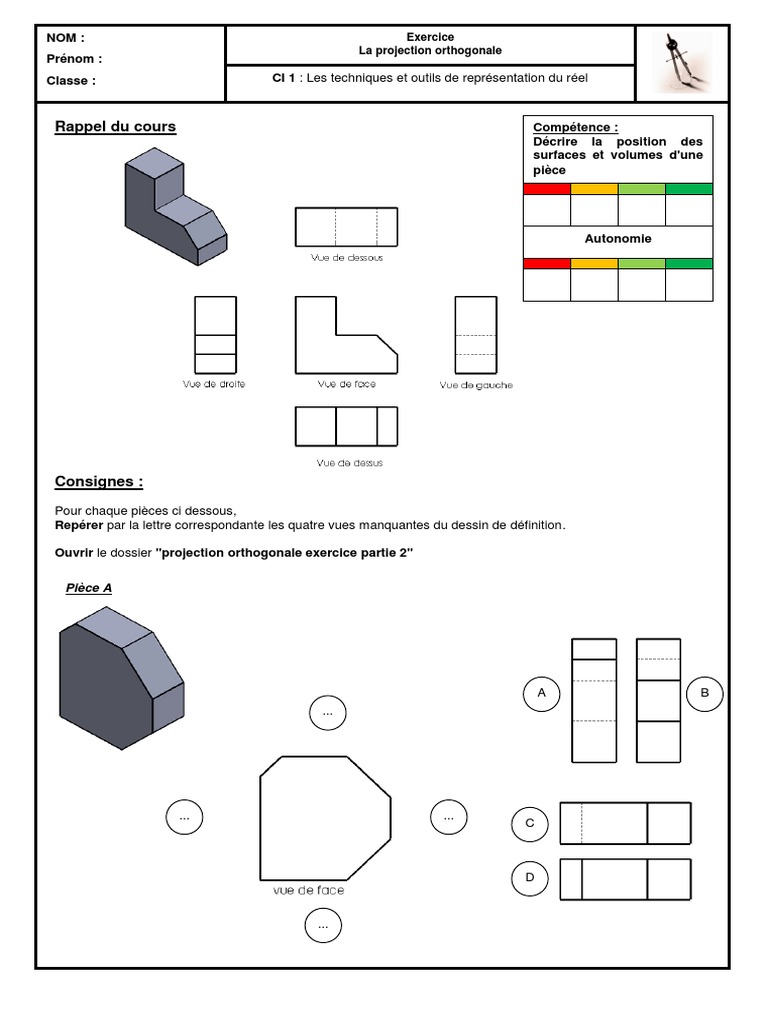 NOM :
Prénom :
Classe :

Exercice
La projection orthogonale

CI 1 : Les techniques et outils de représentation du réel

Rappel du cours

Compétence :
Décrire la position des surfaces et volumes d'une pièce

Autonomie

Vue de dessous

Vue de droite

Vue de face

Vue de gauche

Vue de dessus

Consignes :

Pour chaque pièces ci dessous,
Repérer par la lettre correspondante les quatre vues manquantes du dessin de définition.

Ouvrir le dossier "projection orthogonale exercice partie 2"

Pièce A

...

...

...

vue de face

...

A

B

C

D