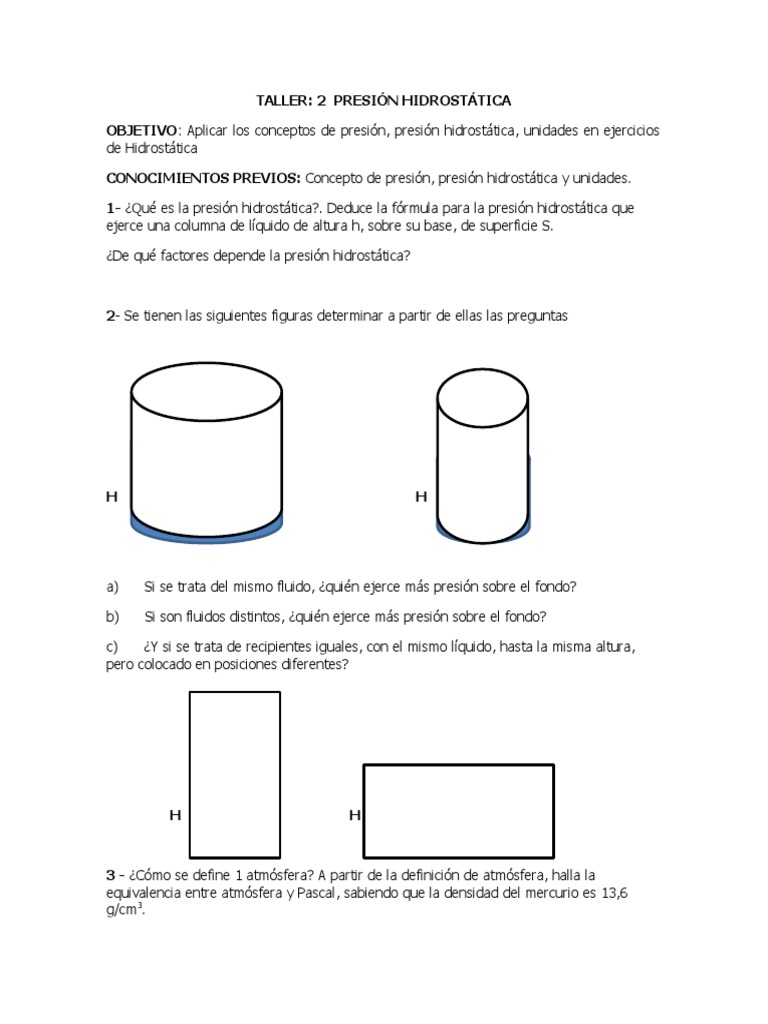 TALLER: 2 PRESIÓN HIDROSTÁTICA

OBJETIVO: Aplicar los conceptos de presión, presión hidrostática, unidades en ejercicios de Hidrostática

CONOCIMIENTOS PREVIOS: Concepto de presión, presión hidrostática y unidades.

1- ¿Qué es la presión hidrostática?. Deduce la fórmula para la presión hidrostática que ejerce una columna de líquido de altura h, sobre su base, de superficie S.

¿De qué factores depende la presión hidrostática?

2- Se tienen las siguientes figuras determinar a partir de ellas las preguntas

H

H

a) Si se trata del mismo fluido, ¿quién ejerce más presión sobre el fondo?

b) Si son fluidos distintos, ¿quién ejerce más presión sobre el fondo?

c) ¿Y si se trata de recipientes iguales, con el mismo líquido, hasta la misma altura, pero colocado en posiciones diferentes?

H

H

3 - ¿Cómo se define 1 atmósfera? A partir de la definición de atmósfera, halla la equivalencia entre atmósfera y Pascal, sabiendo que la densidad del mercurio es 13,6 $g/cm^3$.