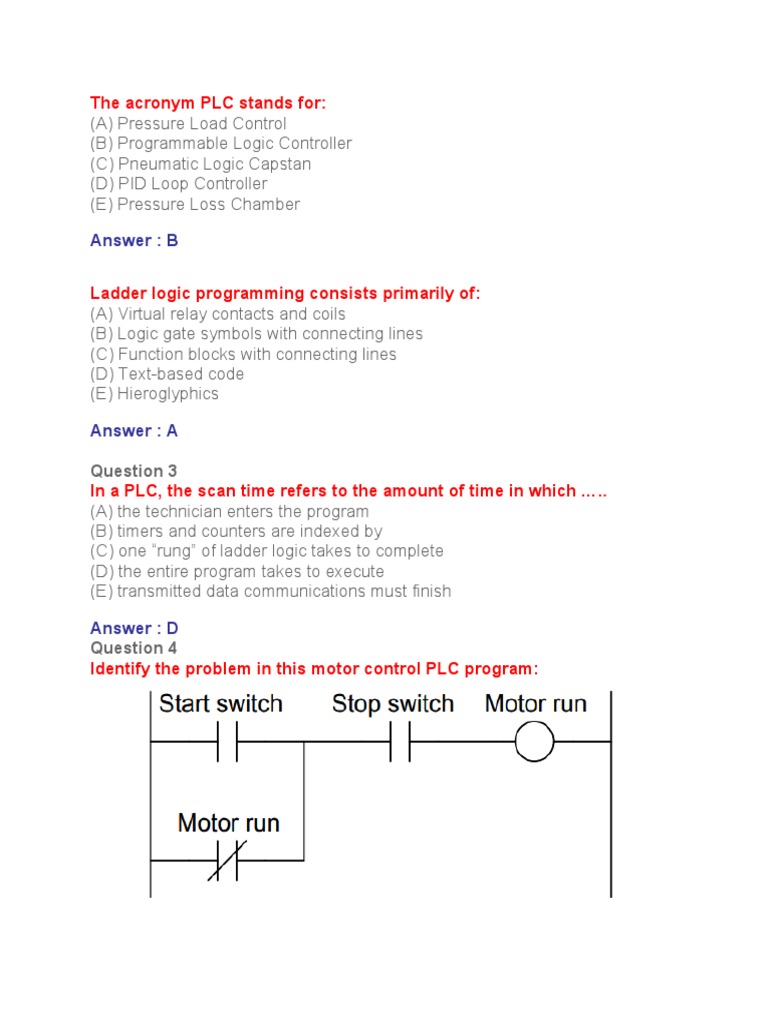 The acronym PLC stands for:
(A) Pressure Load Control
(B) Programmable Logic Controller
(C) Pneumatic Logic Capstan
(D) PID Loop Controller
(E) Pressure Loss Chamber

Answer : B

Ladder logic programming consists primarily of:
(A) Virtual relay contacts and coils
(B) Logic gate symbols with connecting lines
(C) Function blocks with connecting lines
(D) Text-based code
(E) Hieroglyphics

Answer : A

Question 3
In a PLC, the scan time refers to the amount of time in which .....
(A) the technician enters the program
(B) timers and counters are indexed by
(C) one "rung" of ladder logic takes to complete
(D) the entire program takes to execute
(E) transmitted data communications must finish

Answer : D
Question 4
Identify the problem in this motor control PLC program:

Start switch
Stop switch
Motor run
Motor run