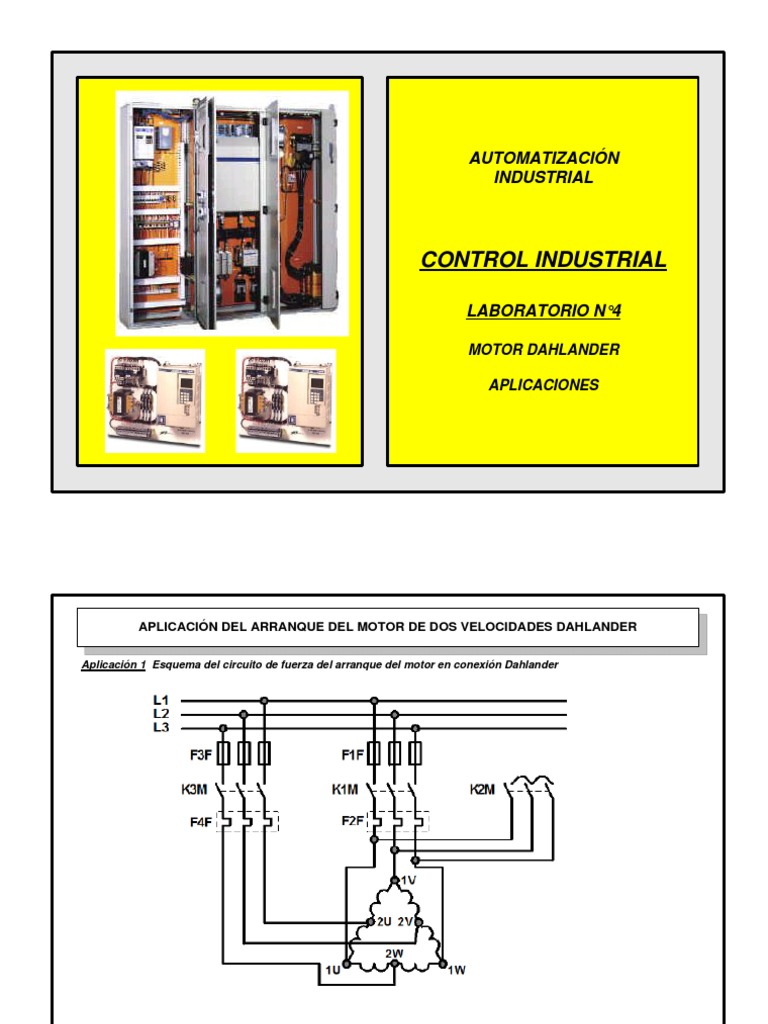 AUTOMATIZACIÓN INDUSTRIAL

CONTROL INDUSTRIAL

LABORATORIO N°4

MOTOR DAHLANDER

APLICACIONES

APLICACIÓN DEL ARRANQUE DEL MOTOR DE DOS VELOCIDADES DAHLANDER

Aplicación 1 Esquema del circuito de fuerza del arranque del motor en conexión Dahlander

L1
L2
L3

F3F
K3M
F4F

F1F
K1M
F2F

K2M

1V
2U
2V
2W
1U
1W