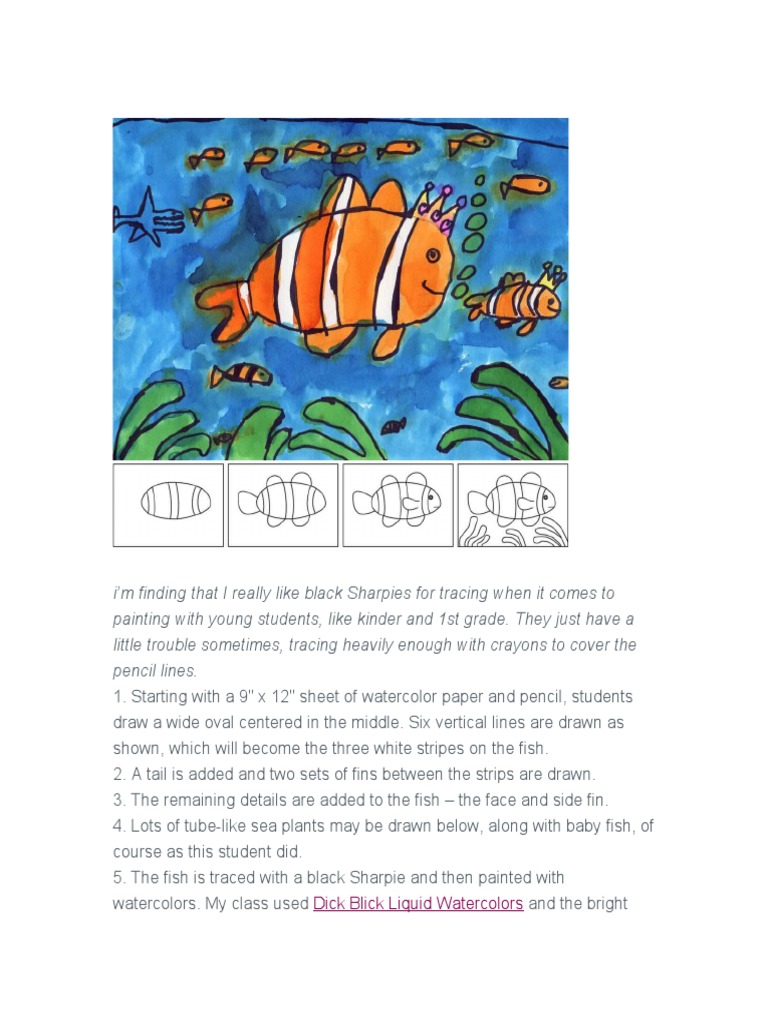 i'm finding that I really like black Sharpies for tracing when it comes to painting with young students, like kinder and 1st grade. They just have a little trouble sometimes, tracing heavily enough with crayons to cover the pencil lines.

1. Starting with a 9" x 12" sheet of watercolor paper and pencil, students draw a wide oval centered in the middle. Six vertical lines are drawn as shown, which will become the three white stripes on the fish.
2. A tail is added and two sets of fins between the strips are drawn.
3. The remaining details are added to the fish – the face and side fin.
4. Lots of tube-like sea plants may be drawn below, along with baby fish, of course as this student did.
5. The fish is traced with a black Sharpie and then painted with watercolors. My class used Dick Blick Liquid Watercolors and the bright