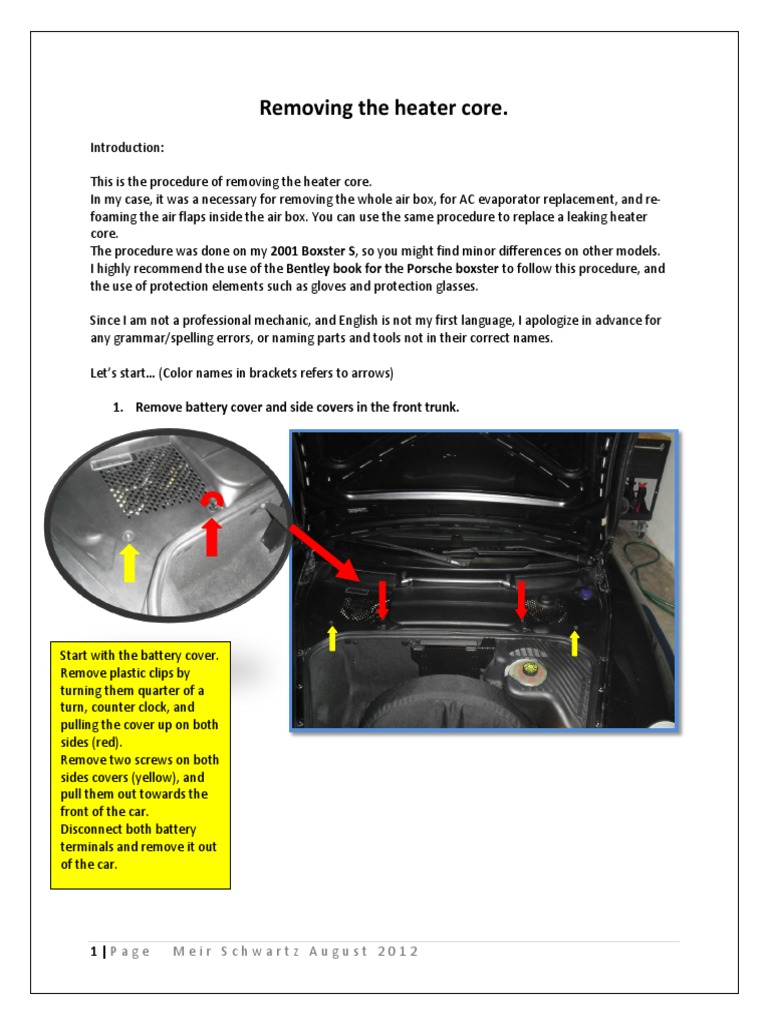 Removing the heater core.

Introduction:

This is the procedure of removing the heater core.
In my case, it was a necessary for removing the whole air box, for AC evaporator replacement, and re-foaming the air flaps inside the air box. You can use the same procedure to replace a leaking heater core.
The procedure was done on my 2001 Boxster S, so you might find minor differences on other models.
I highly recommend the use of the Bentley book for the Porsche boxster to follow this procedure, and the use of protection elements such as gloves and protection glasses.

Since I am not a professional mechanic, and English is not my first language, I apologize in advance for any grammar/spelling errors, or naming parts and tools not in their correct names.

Let's start… (Color names in brackets refers to arrows)

1. Remove battery cover and side covers in the front trunk.

Start with the battery cover. Remove plastic clips by turning them quarter of a turn, counter clock, and pulling the cover up on both sides (red).
Remove two screws on both sides covers (yellow), and pull them out towards the front of the car.
Disconnect both battery terminals and remove it out of the car.

1 | Page Meir Schwartz August 2012