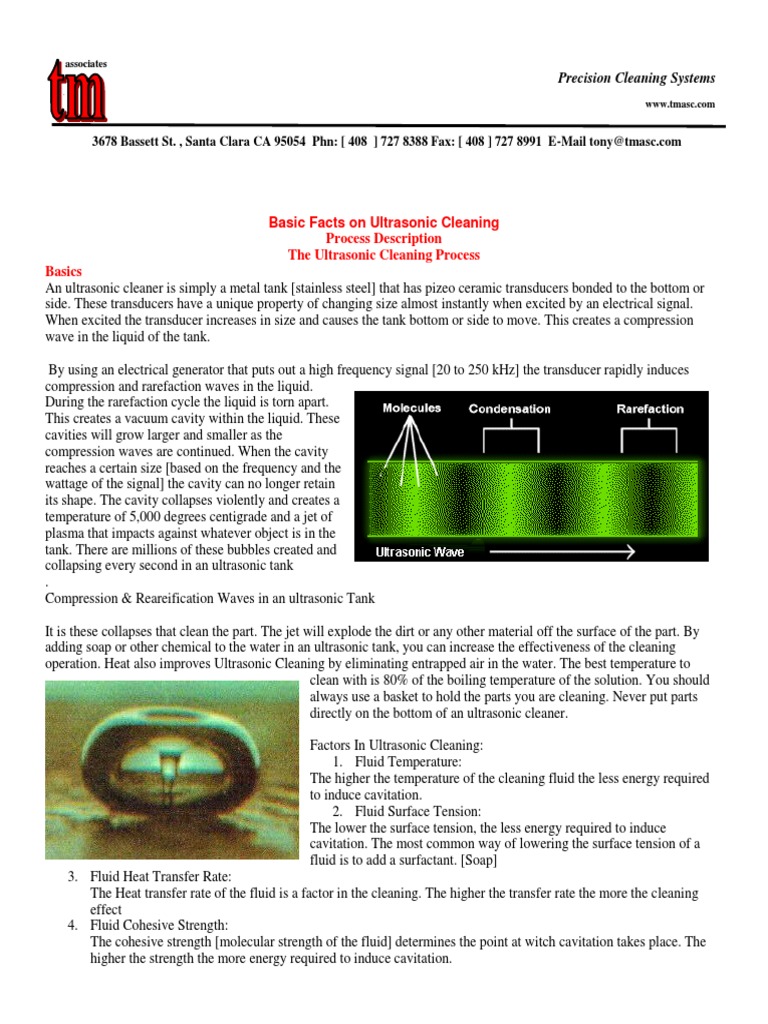 associates
tm

Precision Cleaning Systems

www.tmasc.com

3678 Bassett St. , Santa Clara CA 95054 Phn: [ 408 ] 727 8388 Fax: [ 408 ] 727 8991 E-Mail tony@tmasc.com

Basic Facts on Ultrasonic Cleaning
Process Description
The Ultrasonic Cleaning Process

Basics
An ultrasonic cleaner is simply a metal tank [stainless steel] that has pizeo ceramic transducers bonded to the bottom or side. These transducers have a unique property of changing size almost instantly when excited by an electrical signal. When excited the transducer increases in size and causes the tank bottom or side to move. This creates a compression wave in the liquid of the tank.

By using an electrical generator that puts out a high frequency signal [20 to 250 kHz] the transducer rapidly induces compression and rarefaction waves in the liquid. During the rarefaction cycle the liquid is torn apart. This creates a vacuum cavity within the liquid. These cavities will grow larger and smaller as the compression waves are continued. When the cavity reaches a certain size [based on the frequency and the wattage of the signal] the cavity can no longer retain its shape. The cavity collapses violently and creates a temperature of 5,000 degrees centigrade and a jet of plasma that impacts against whatever object is in the tank. There are millions of these bubbles created and collapsing every second in an ultrasonic tank
.

Molecules
Condensation
Rarefaction
Ultrasonic Wave

Compression & Reareification Waves in an ultrasonic Tank

It is these collapses that clean the part. The jet will explode the dirt or any other material off the surface of the part. By adding soap or other chemical to the water in an ultrasonic tank, you can increase the effectiveness of the cleaning operation. Heat also improves Ultrasonic Cleaning by eliminating entrapped air in the water. The best temperature to clean with is 80% of the boiling temperature of the solution. You should always use a basket to hold the parts you are cleaning. Never put parts directly on the bottom of an ultrasonic cleaner.

Factors In Ultrasonic Cleaning:
1. Fluid Temperature:
The higher the temperature of the cleaning fluid the less energy required to induce cavitation.
2. Fluid Surface Tension:
The lower the surface tension, the less energy required to induce cavitation. The most common way of lowering the surface tension of a fluid is to add a surfactant. [Soap]
3. Fluid Heat Transfer Rate:
The Heat transfer rate of the fluid is a factor in the cleaning. The higher the transfer rate the more the cleaning effect
4. Fluid Cohesive Strength:
The cohesive strength [molecular strength of the fluid] determines the point at witch cavitation takes place. The higher the strength the more energy required to induce cavitation.