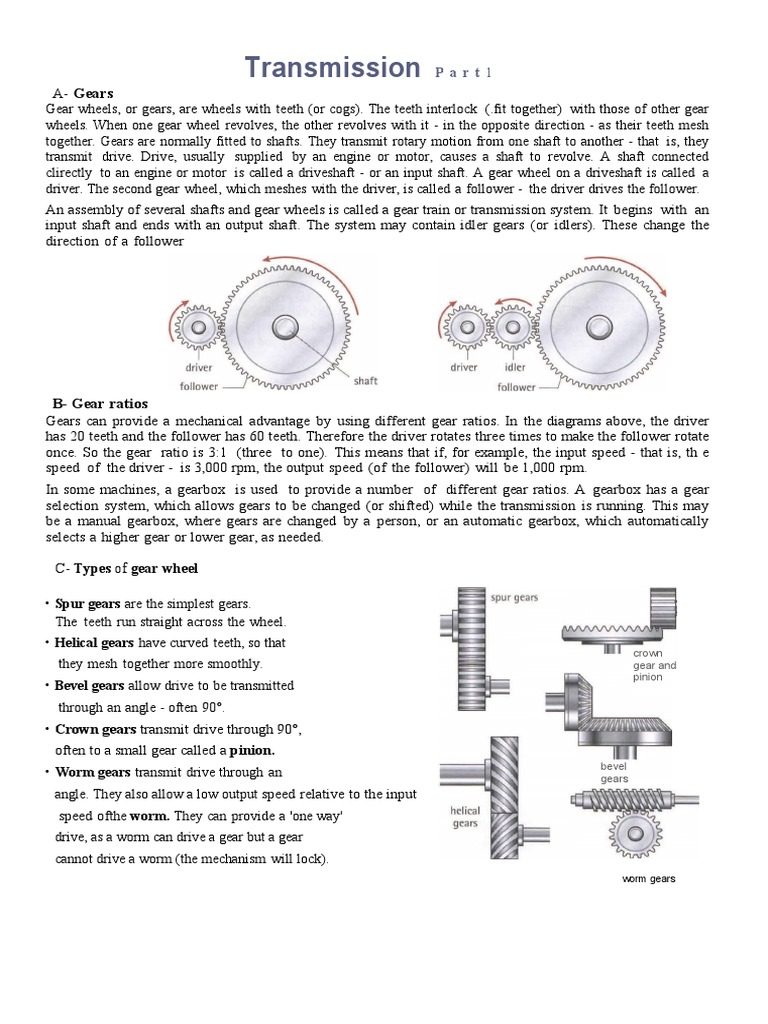 Transmission P a r t 1

A- Gears

Gear wheels, or gears, are wheels with teeth (or cogs). The teeth interlock (.fit together) with those of other gear wheels. When one gear wheel revolves, the other revolves with it - in the opposite direction - as their teeth mesh together. Gears are normally fitted to shafts. They transmit rotary motion from one shaft to another - that is, they transmit drive. Drive, usually supplied by an engine or motor, causes a shaft to revolve. A shaft connected clirectly to an engine or motor is called a driveshaft - or an input shaft. A gear wheel on a driveshaft is called a driver. The second gear wheel, which meshes with the driver, is called a follower - the driver drives the follower.

An assembly of several shafts and gear wheels is called a gear train or transmission system. It begins with an input shaft and ends with an output shaft. The system may contain idler gears (or idlers). These change the direction of a follower

driver
follower
shaft
driver
idler
follower

B- Gear ratios

Gears can provide a mechanical advantage by using different gear ratios. In the diagrams above, the driver has 20 teeth and the follower has 60 teeth. Therefore the driver rotates three times to make the follower rotate once. So the gear ratio is 3:1 (three to one). This means that if, for example, the input speed - that is, th e speed of the driver - is 3,000 rpm, the output speed (of the follower) will be 1,000 rpm.

In some machines, a gearbox is used to provide a number of different gear ratios. A gearbox has a gear selection system, which allows gears to be changed (or shifted) while the transmission is running. This may be a manual gearbox, where gears are changed by a person, or an automatic gearbox, which automatically selects a higher gear or lower gear, as needed.

C- Types of gear wheel

• Spur gears are the simplest gears. The teeth run straight across the wheel.
• Helical gears have curved teeth, so that they mesh together more smoothly.
• Bevel gears allow drive to be transmitted through an angle - often 90°.
• Crown gears transmit drive through 90°, often to a small gear called a pinion.
• Worm gears transmit drive through an angle. They also allow a low output speed relative to the input speed ofthe worm. They can provide a 'one way' drive, as a worm can drive a gear but a gear cannot drive a worm (the mechanism will lock).

spur gears
crown gear and pinion
bevel gears
helical gears
worm gears