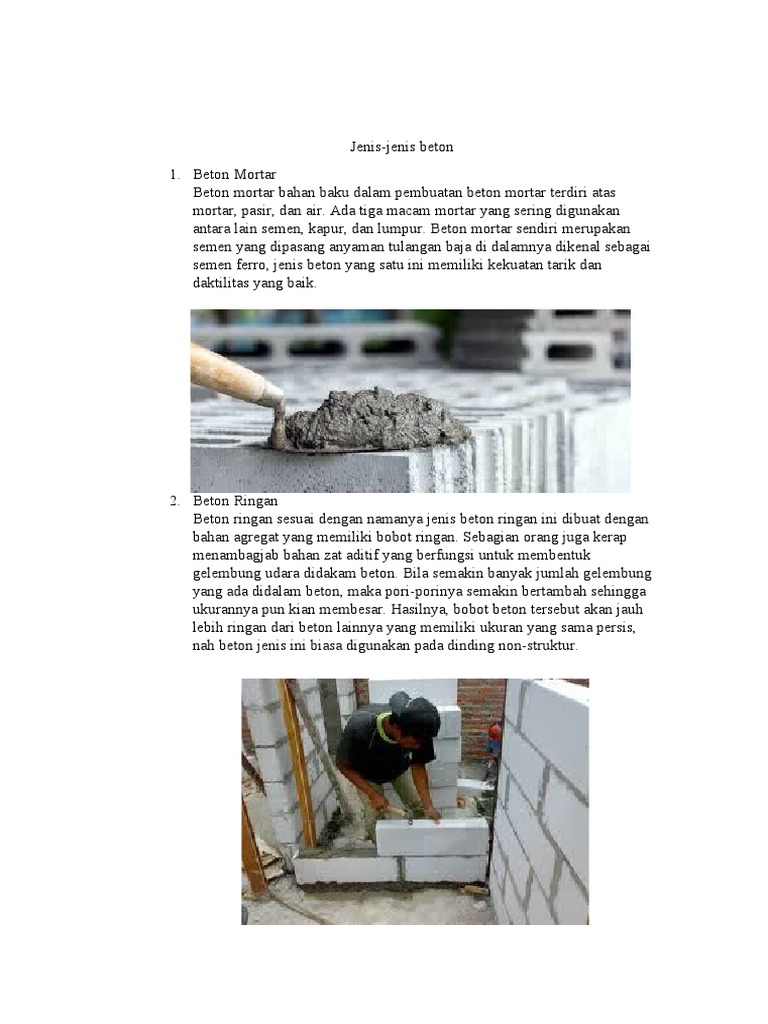 Jenis-jenis beton

1. Beton Mortar
Beton mortar bahan baku dalam pembuatan beton mortar terdiri atas mortar, pasir, dan air. Ada tiga macam mortar yang sering digunakan antara lain semen, kapur, dan lumpur. Beton mortar sendiri merupakan semen yang dipasang anyaman tulangan baja di dalamnya dikenal sebagai semen ferro, jenis beton yang satu ini memiliki kekuatan tarik dan daktilitas yang baik.

2. Beton Ringan
Beton ringan sesuai dengan namanya jenis beton ringan ini dibuat dengan bahan agregat yang memiliki bobot ringan. Sebagian orang juga kerap menambagjab bahan zat aditif yang berfungsi untuk membentuk gelembung udara didakam beton. Bila semakin banyak jumlah gelembung yang ada didalam beton, maka pori-porinya semakin bertambah sehingga ukurannya pun kian membesar. Hasilnya, bobot beton tersebut akan jauh lebih ringan dari beton lainnya yang memiliki ukuran yang sama persis, nah beton jenis ini biasa digunakan pada dinding non-struktur.