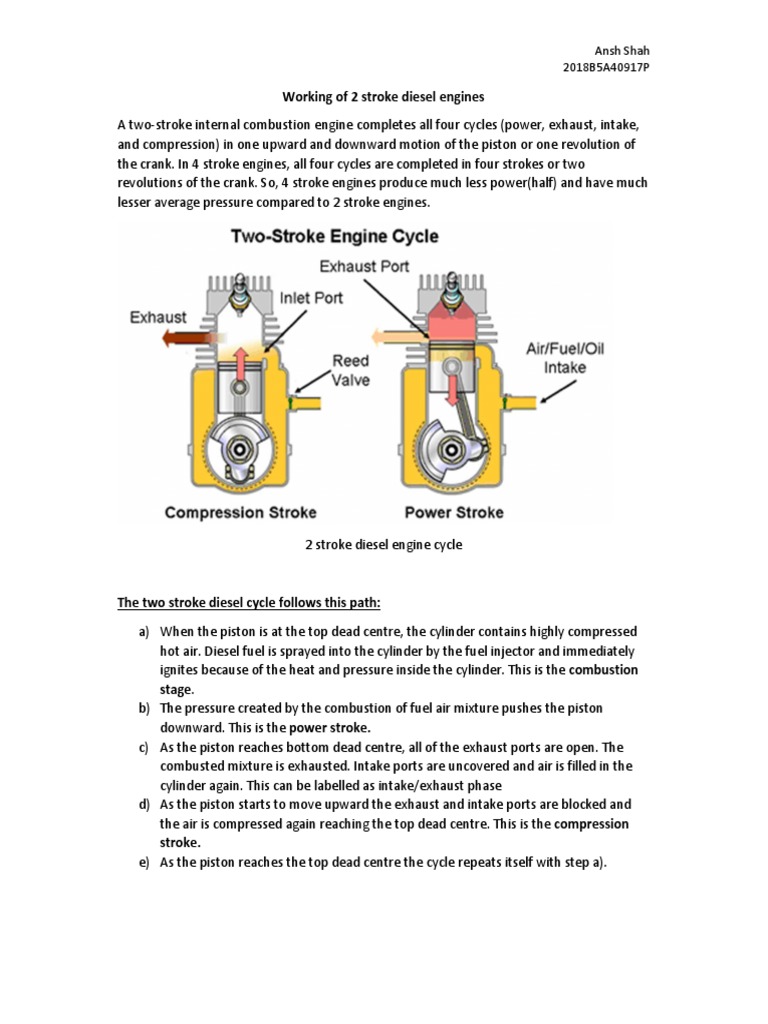 Ansh Shah
2018B5A40917P

Working of 2 stroke diesel engines

A two-stroke internal combustion engine completes all four cycles (power, exhaust, intake, and compression) in one upward and downward motion of the piston or one revolution of the crank. In 4 stroke engines, all four cycles are completed in four strokes or two revolutions of the crank. So, 4 stroke engines produce much less power(half) and have much lesser average pressure compared to 2 stroke engines.

Two-Stroke Engine Cycle

Exhaust Port

Inlet Port

Exhaust

Reed Valve

Air/Fuel/Oil Intake

Compression Stroke

Power Stroke

2 stroke diesel engine cycle

The two stroke diesel cycle follows this path:

a) When the piston is at the top dead centre, the cylinder contains highly compressed hot air. Diesel fuel is sprayed into the cylinder by the fuel injector and immediately ignites because of the heat and pressure inside the cylinder. This is the combustion stage.
b) The pressure created by the combustion of fuel air mixture pushes the piston downward. This is the power stroke.
c) As the piston reaches bottom dead centre, all of the exhaust ports are open. The combusted mixture is exhausted. Intake ports are uncovered and air is filled in the cylinder again. This can be labelled as intake/exhaust phase
d) As the piston starts to move upward the exhaust and intake ports are blocked and the air is compressed again reaching the top dead centre. This is the compression stroke.
e) As the piston reaches the top dead centre the cycle repeats itself with step a).