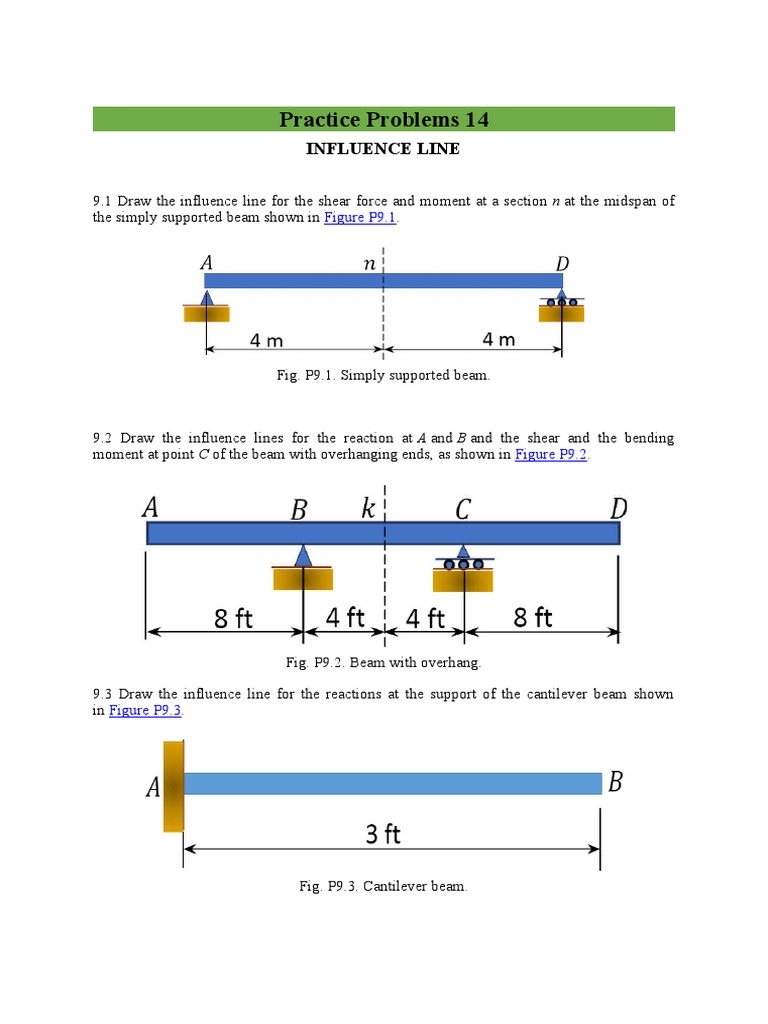 Practice Problems 14

INFLUENCE LINE

9.1 Draw the influence line for the shear force and moment at a section $n$ at the midspan of the simply supported beam shown in Figure P9.1.

$A$ $n$ $D$

4 m 4 m

Fig. P9.1. Simply supported beam.

9.2 Draw the influence lines for the reaction at $A$ and $B$ and the shear and the bending moment at point $C$ of the beam with overhanging ends, as shown in Figure P9.2.

$A$ $B$ $k$ $C$ $D$

8 ft 4 ft 4 ft 8 ft

Fig. P9.2. Beam with overhang.

9.3 Draw the influence line for the reactions at the support of the cantilever beam shown in Figure P9.3.

$A$ $B$

3 ft

Fig. P9.3. Cantilever beam.