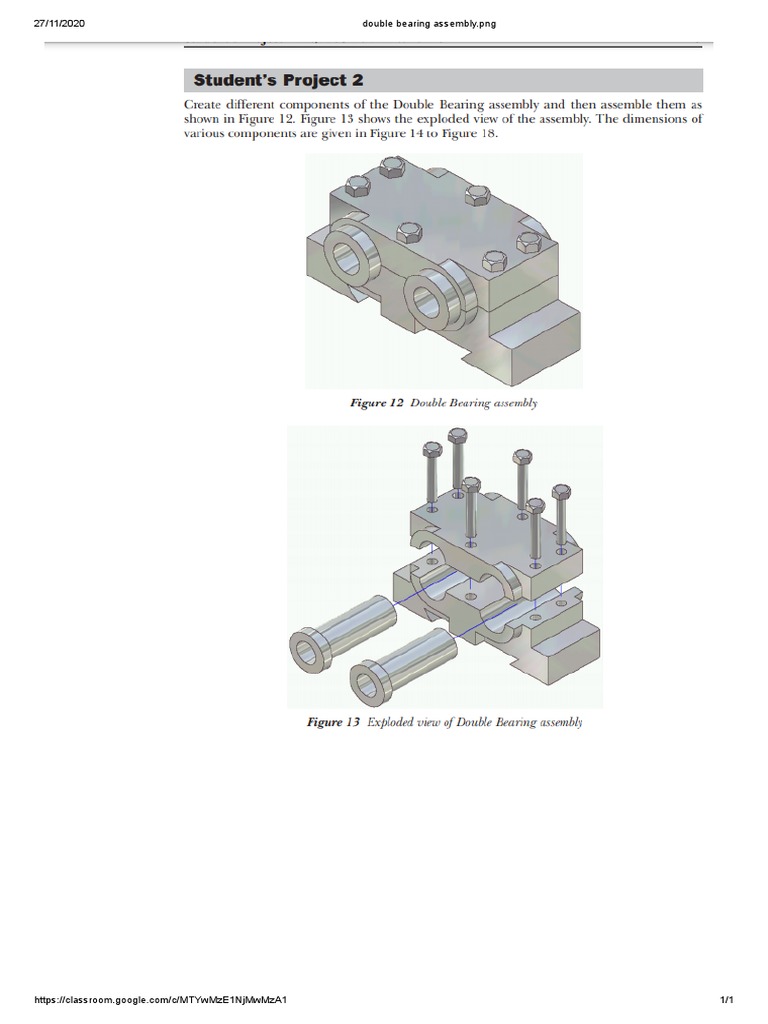 27/11/2020 double bearing assembly.png

Student's Project 2

Create different components of the Double Bearing assembly and then assemble them as shown in Figure 12. Figure 13 shows the exploded view of the assembly. The dimensions of various components are given in Figure 14 to Figure 18.

Figure 12 Double Bearing assembly

Figure 13 Exploded view of Double Bearing assembly

https://classroom.google.com/c/MTYwMzE1NjMwMzA1 1/1