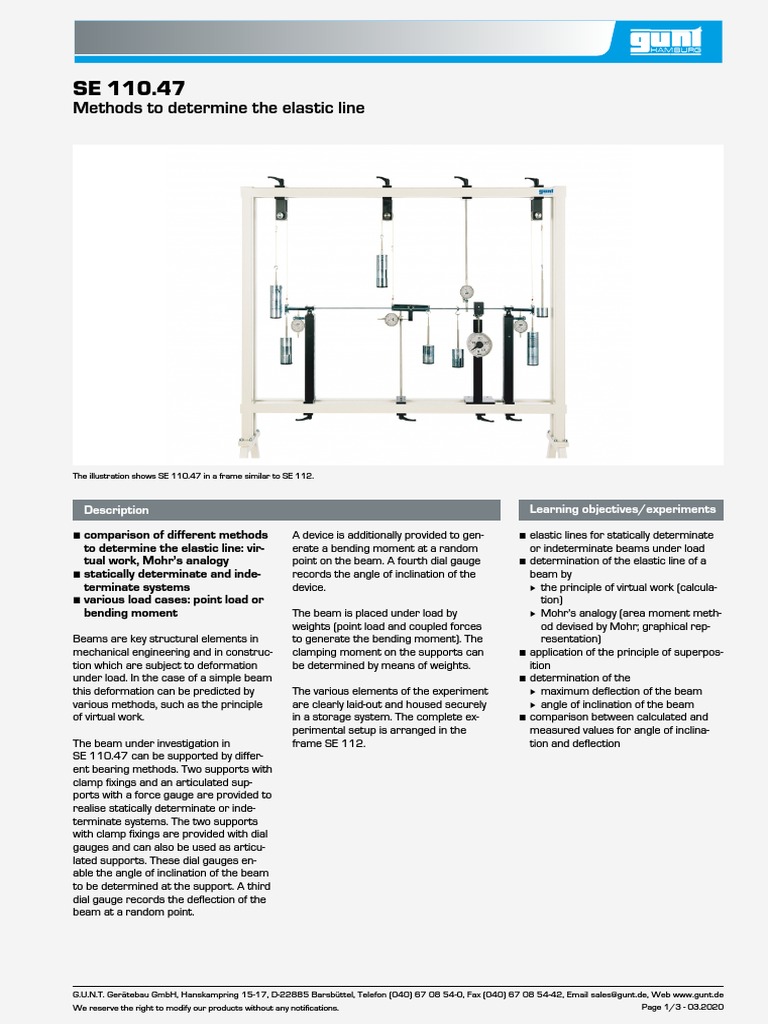 gunt HAMBURG

SE 110.47
Methods to determine the elastic line

gunt

The illustration shows SE 110.47 in a frame similar to SE 112.

Description

■ comparison of different methods to determine the elastic line: virtual work, Mohr's analogy
■ statically determinate and indeterminate systems
■ various load cases: point load or bending moment

Beams are key structural elements in mechanical engineering and in construction which are subject to deformation under load. In the case of a simple beam this deformation can be predicted by various methods, such as the principle of virtual work.

The beam under investigation in SE 110.47 can be supported by different bearing methods. Two supports with clamp fixings and an articulated supports with a force gauge are provided to realise statically determinate or indeterminate systems. The two supports with clamp fixings are provided with dial gauges and can also be used as articulated supports. These dial gauges enable the angle of inclination of the beam to be determined at the support. A third dial gauge records the deflection of the beam at a random point.

A device is additionally provided to generate a bending moment at a random point on the beam. A fourth dial gauge records the angle of inclination of the device.

The beam is placed under load by weights (point load and coupled forces to generate the bending moment). The clamping moment on the supports can be determined by means of weights.

The various elements of the experiment are clearly laid-out and housed securely in a storage system. The complete experimental setup is arranged in the frame SE 112.

Learning objectives/experiments

■ elastic lines for statically determinate or indeterminate beams under load
■ determination of the elastic line of a beam by
▸ the principle of virtual work (calculation)
▸ Mohr's analogy (area moment method devised by Mohr; graphical representation)
■ application of the principle of superposition
■ determination of the
▸ maximum deflection of the beam
▸ angle of inclination of the beam
■ comparison between calculated and measured values for angle of inclination and deflection

G.U.N.T. Gerätebau GmbH, Hanskampring 15-17, D-22885 Barsbüttel, Telefon (040) 67 08 54-0, Fax (040) 67 08 54-42, Email sales@gunt.de, Web www.gunt.de
We reserve the right to modify our products without any notifications.
Page 1/3 - 03.2020