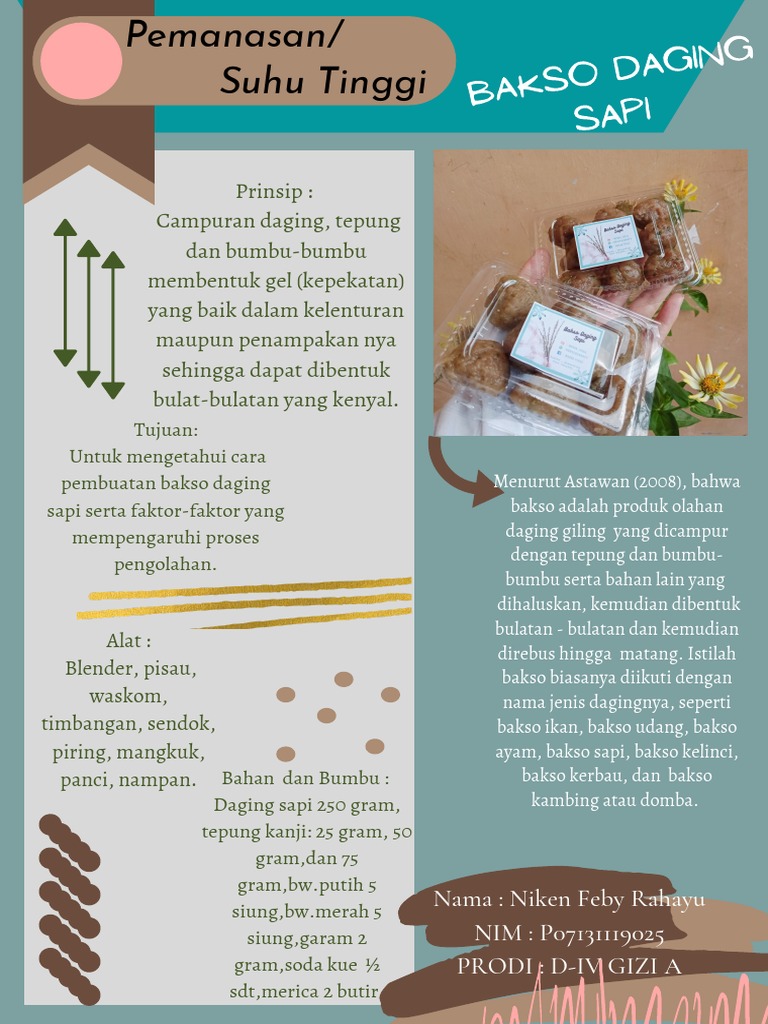 Pemanasan/ Suhu Tinggi

BAKSO DAGING SAPI

Prinsip :
Campuran daging, tepung dan bumbu-bumbu membentuk gel (kepekatan) yang baik dalam kelenturan maupun penampakan nya sehingga dapat dibentuk bulat-bulatan yang kenyal.

Tujuan:
Untuk mengetahui cara pembuatan bakso daging sapi serta faktor-faktor yang mempengaruhi proses pengolahan.

Alat :
Blender, pisau, waskom, timbangan, sendok, piring, mangkuk, panci, nampan.

Bahan dan Bumbu :
Daging sapi 250 gram, tepung kanji: 25 gram, 50 gram,dan 75 gram,bw.putih 5 siung,bw.merah 5 siung,garam 2 gram,soda kue ½ sdt,merica 2 butir

Bakso Daging Sapi

Bakso Daging Sapi

Menurut Astawan (2008), bahwa bakso adalah produk olahan daging giling yang dicampur dengan tepung dan bumbu-bumbu serta bahan lain yang dihaluskan, kemudian dibentuk bulatan - bulatan dan kemudian direbus hingga matang. Istilah bakso biasanya diikuti dengan nama jenis dagingnya, seperti bakso ikan, bakso udang, bakso ayam, bakso sapi, bakso kelinci, bakso kerbau, dan bakso kambing atau domba.

Nama : Niken Feby Rahayu
NIM : P07131119025
PRODI : D-IV GIZI A