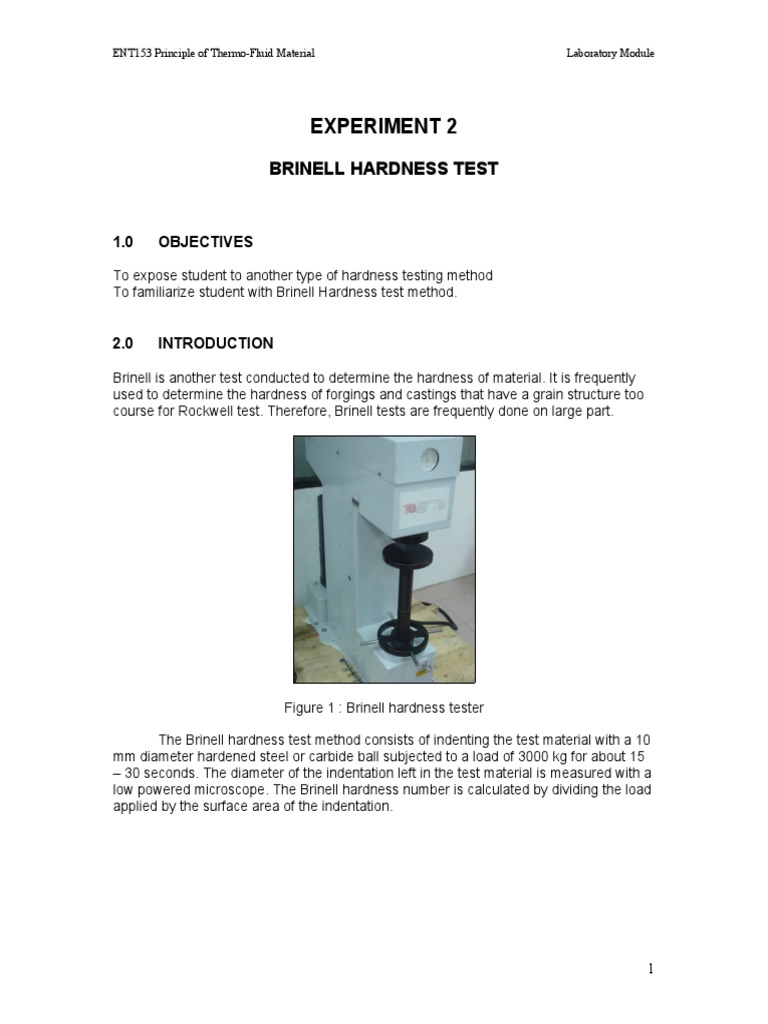 ENT153 Principle of Thermo-Fluid Material

Laboratory Module

EXPERIMENT 2

BRINELL HARDNESS TEST

1.0 OBJECTIVES

To expose student to another type of hardness testing method
To familiarize student with Brinell Hardness test method.

2.0 INTRODUCTION

Brinell is another test conducted to determine the hardness of material. It is frequently used to determine the hardness of forgings and castings that have a grain structure too course for Rockwell test. Therefore, Brinell tests are frequently done on large part.

Figure 1 : Brinell hardness tester

The Brinell hardness test method consists of indenting the test material with a 10 mm diameter hardened steel or carbide ball subjected to a load of 3000 kg for about 15 – 30 seconds. The diameter of the indentation left in the test material is measured with a low powered microscope. The Brinell hardness number is calculated by dividing the load applied by the surface area of the indentation.

1