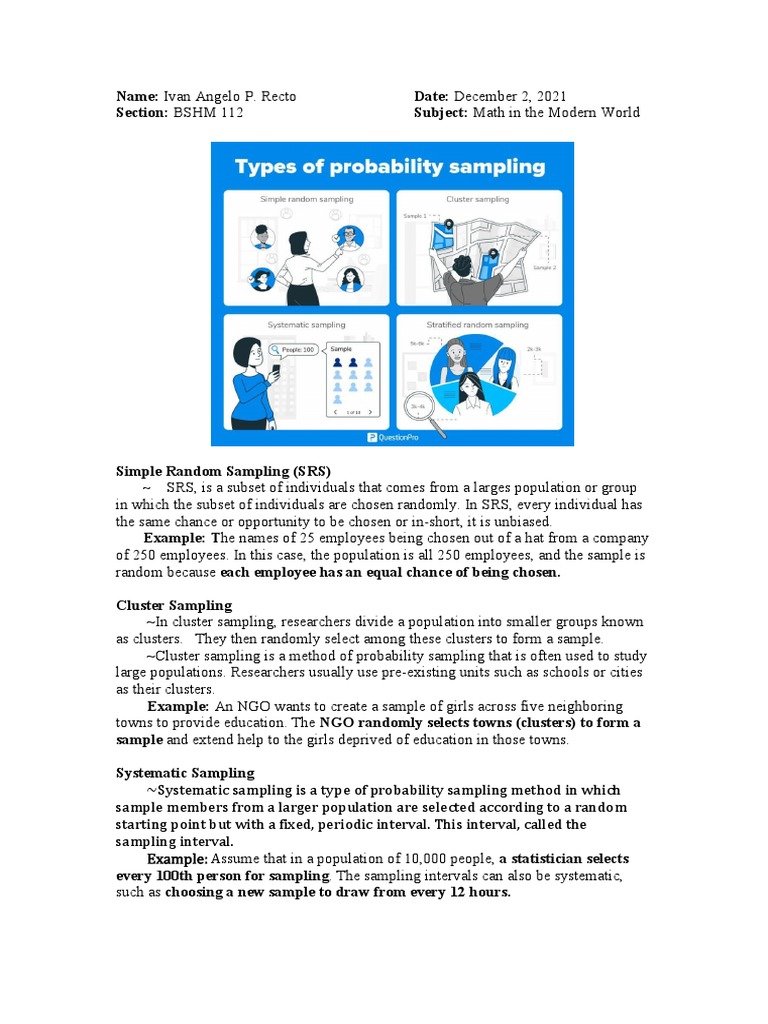 Name: Ivan Angelo P. Recto
Section: BSHM 112

Date: December 2, 2021
Subject: Math in the Modern World

Types of probability sampling

Simple random sampling

Cluster sampling

Sample 1

Sample 2

Systematic sampling

People: 100

Sample

1 of 10

Stratified random sampling

5k-8k

2k-3k

3k-4k

QuestionPro

Simple Random Sampling (SRS)
~ SRS, is a subset of individuals that comes from a larges population or group in which the subset of individuals are chosen randomly. In SRS, every individual has the same chance or opportunity to be chosen or in-short, it is unbiased.
Example: The names of 25 employees being chosen out of a hat from a company of 250 employees. In this case, the population is all 250 employees, and the sample is random because each employee has an equal chance of being chosen.

Cluster Sampling
~In cluster sampling, researchers divide a population into smaller groups known as clusters. They then randomly select among these clusters to form a sample.
~Cluster sampling is a method of probability sampling that is often used to study large populations. Researchers usually use pre-existing units such as schools or cities as their clusters.
Example: An NGO wants to create a sample of girls across five neighboring towns to provide education. The NGO randomly selects towns (clusters) to form a sample and extend help to the girls deprived of education in those towns.

Systematic Sampling
~Systematic sampling is a type of probability sampling method in which sample members from a larger population are selected according to a random starting point but with a fixed, periodic interval. This interval, called the sampling interval.
Example: Assume that in a population of 10,000 people, a statistician selects every 100th person for sampling. The sampling intervals can also be systematic, such as choosing a new sample to draw from every 12 hours.