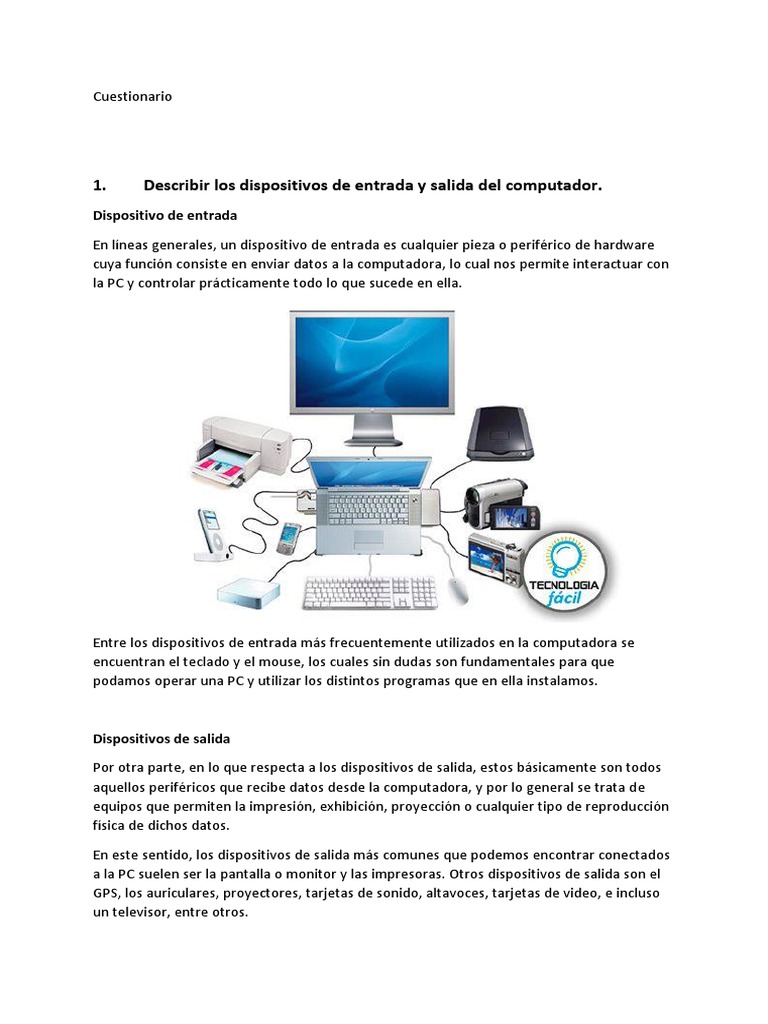 Cuestionario

1. Describir los dispositivos de entrada y salida del computador.

Dispositivo de entrada

En líneas generales, un dispositivo de entrada es cualquier pieza o periférico de hardware cuya función consiste en enviar datos a la computadora, lo cual nos permite interactuar con la PC y controlar prácticamente todo lo que sucede en ella.

TECNOLOGIA fácil

Entre los dispositivos de entrada más frecuentemente utilizados en la computadora se encuentran el teclado y el mouse, los cuales sin dudas son fundamentales para que podamos operar una PC y utilizar los distintos programas que en ella instalamos.

Dispositivos de salida

Por otra parte, en lo que respecta a los dispositivos de salida, estos básicamente son todos aquellos periféricos que recibe datos desde la computadora, y por lo general se trata de equipos que permiten la impresión, exhibición, proyección o cualquier tipo de reproducción física de dichos datos.

En este sentido, los dispositivos de salida más comunes que podemos encontrar conectados a la PC suelen ser la pantalla o monitor y las impresoras. Otros dispositivos de salida son el GPS, los auriculares, proyectores, tarjetas de sonido, altavoces, tarjetas de video, e incluso un televisor, entre otros.