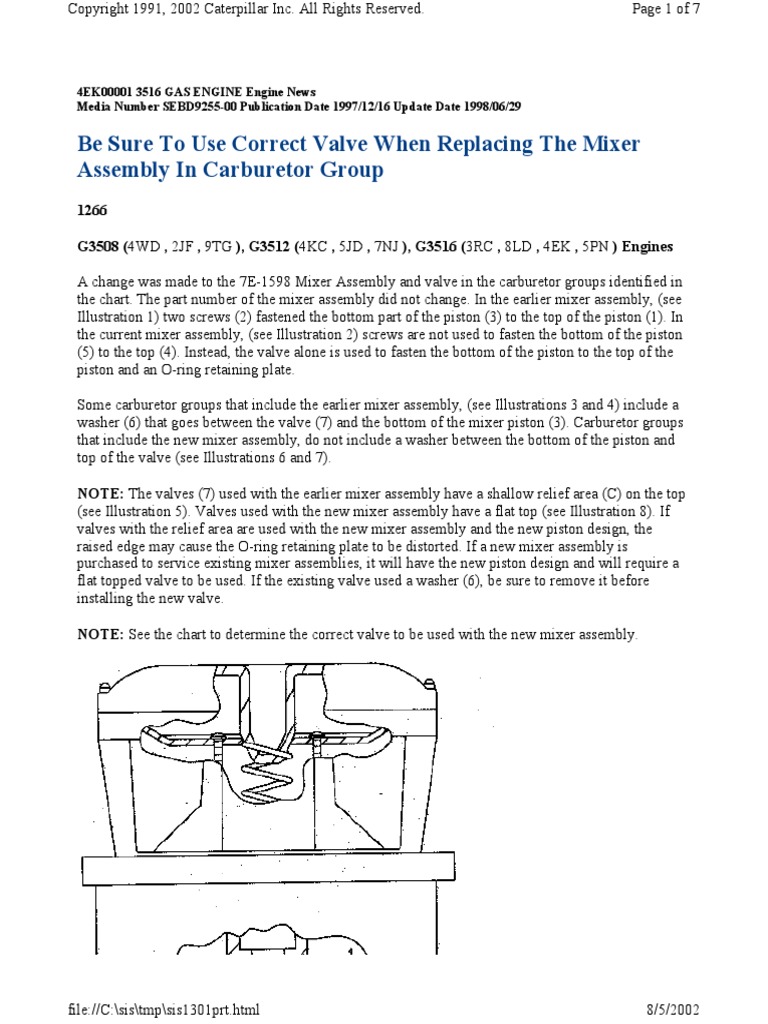 Copyright 1991, 2002 Caterpillar Inc. All Rights Reserved.

Page 1 of 7

4EK00001 3516 GAS ENGINE Engine News
Media Number SEBD9255-00 Publication Date 1997/12/16 Update Date 1998/06/29

Be Sure To Use Correct Valve When Replacing The Mixer Assembly In Carburetor Group

1266

G3508 (4WD , 2JF , 9TG ), G3512 (4KC , 5JD , 7NJ ), G3516 (3RC , 8LD , 4EK , 5PN ) Engines

A change was made to the 7E-1598 Mixer Assembly and valve in the carburetor groups identified in the chart. The part number of the mixer assembly did not change. In the earlier mixer assembly, (see Illustration 1) two screws (2) fastened the bottom part of the piston (3) to the top of the piston (1). In the current mixer assembly, (see Illustration 2) screws are not used to fasten the bottom of the piston (5) to the top (4). Instead, the valve alone is used to fasten the bottom of the piston to the top of the piston and an O-ring retaining plate.

Some carburetor groups that include the earlier mixer assembly, (see Illustrations 3 and 4) include a washer (6) that goes between the valve (7) and the bottom of the mixer piston (3). Carburetor groups that include the new mixer assembly, do not include a washer between the bottom of the piston and top of the valve (see Illustrations 6 and 7).

NOTE: The valves (7) used with the earlier mixer assembly have a shallow relief area (C) on the top (see Illustration 5). Valves used with the new mixer assembly have a flat top (see Illustration 8). If valves with the relief area are used with the new mixer assembly and the new piston design, the raised edge may cause the O-ring retaining plate to be distorted. If a new mixer assembly is purchased to service existing mixer assemblies, it will have the new piston design and will require a flat topped valve to be used. If the existing valve used a washer (6), be sure to remove it before installing the new valve.

NOTE: See the chart to determine the correct valve to be used with the new mixer assembly.

1

file://C:\sis\tmp\sis1301prt.html

8/5/2002