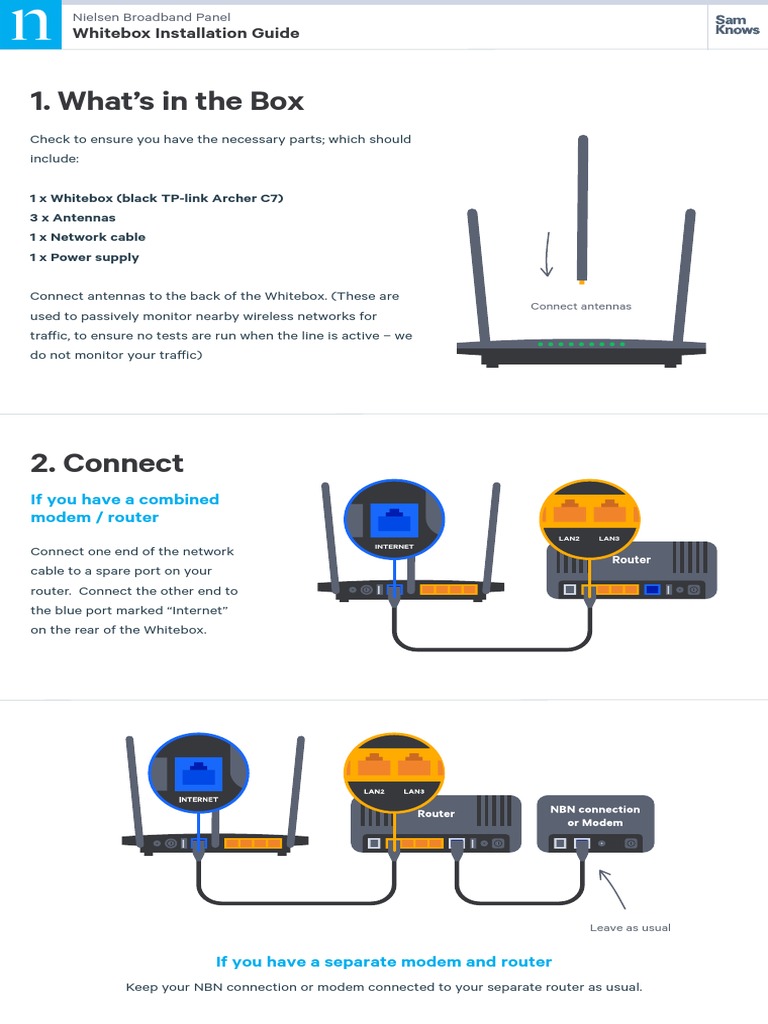 n

Nielsen Broadband Panel
Whitebox Installation Guide

Sam Knows

1. What's in the Box

Check to ensure you have the necessary parts; which should include:

1 x Whitebox (black TP-link Archer C7)
3 x Antennas
1 x Network cable
1 x Power supply

Connect antennas to the back of the Whitebox. (These are used to passively monitor nearby wireless networks for traffic, to ensure no tests are run when the line is active – we do not monitor your traffic)

Connect antennas

2. Connect

If you have a combined modem / router

Connect one end of the network cable to a spare port on your router. Connect the other end to the blue port marked "Internet" on the rear of the Whitebox.

INTERNET

LAN2 LAN3

Router

INTERNET

LAN2 LAN3

Router

NBN connection or Modem

Leave as usual

If you have a separate modem and router

Keep your NBN connection or modem connected to your separate router as usual.