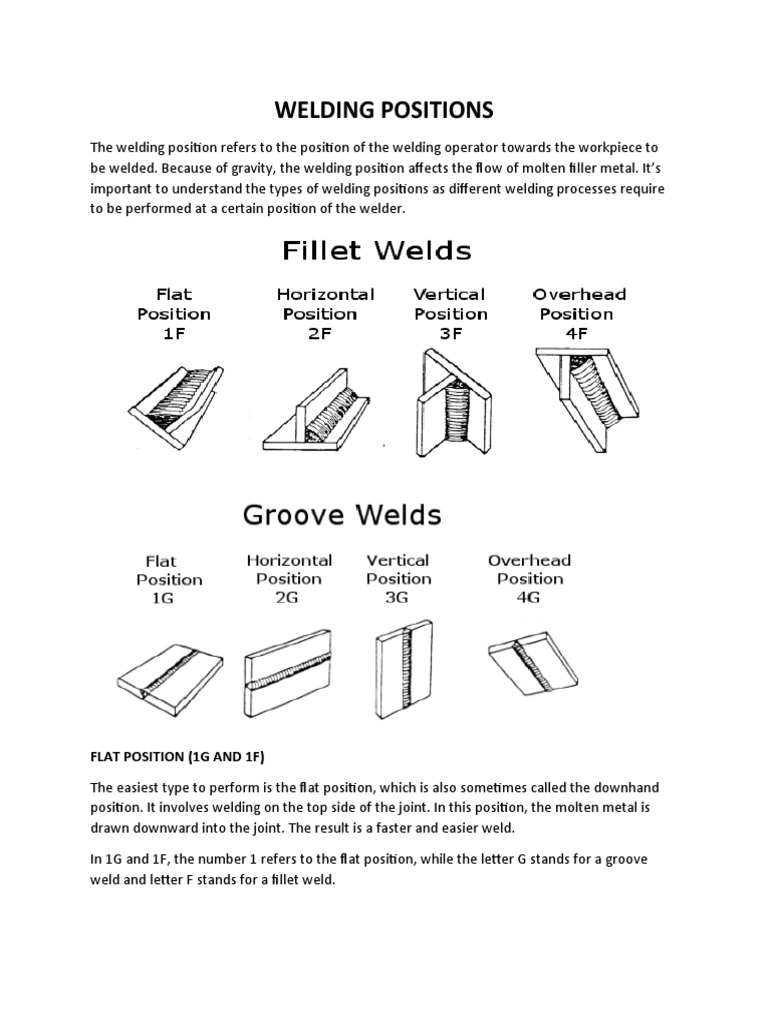 WELDING POSITIONS

The welding position refers to the position of the welding operator towards the workpiece to be welded. Because of gravity, the welding position affects the flow of molten filler metal. It's important to understand the types of welding positions as different welding processes require to be performed at a certain position of the welder.

Fillet Welds

Flat Position 1F

Horizontal Position 2F

Vertical Position 3F

Overhead Position 4F

Groove Welds

Flat Position 1G

Horizontal Position 2G

Vertical Position 3G

Overhead Position 4G

FLAT POSITION (1G AND 1F)

The easiest type to perform is the flat position, which is also sometimes called the downhand position. It involves welding on the top side of the joint. In this position, the molten metal is drawn downward into the joint. The result is a faster and easier weld.

In 1G and 1F, the number 1 refers to the flat position, while the letter G stands for a groove weld and letter F stands for a fillet weld.