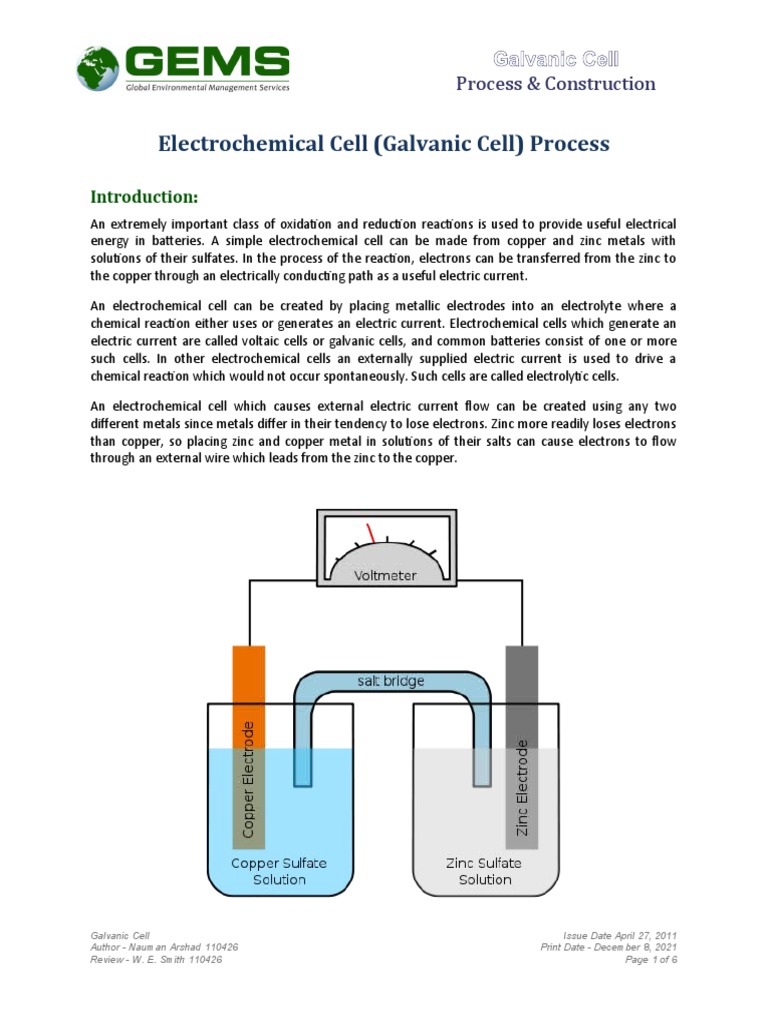 GEMS
Global Environmental Management Services

Galvanic Cell
Process & Construction

Electrochemical Cell (Galvanic Cell) Process

Introduction:

An extremely important class of oxidation and reduction reactions is used to provide useful electrical energy in batteries. A simple electrochemical cell can be made from copper and zinc metals with solutions of their sulfates. In the process of the reaction, electrons can be transferred from the zinc to the copper through an electrically conducting path as a useful electric current.

An electrochemical cell can be created by placing metallic electrodes into an electrolyte where a chemical reaction either uses or generates an electric current. Electrochemical cells which generate an electric current are called voltaic cells or galvanic cells, and common batteries consist of one or more such cells. In other electrochemical cells an externally supplied electric current is used to drive a chemical reaction which would not occur spontaneously. Such cells are called electrolytic cells.

An electrochemical cell which causes external electric current flow can be created using any two different metals since metals differ in their tendency to lose electrons. Zinc more readily loses electrons than copper, so placing zinc and copper metal in solutions of their salts can cause electrons to flow through an external wire which leads from the zinc to the copper.

Voltmeter
salt bridge
Copper Electrode
Zinc Electrode
Copper Sulfate Solution
Zinc Sulfate Solution

Galvanic Cell
Author - Nauman Arshad 110426
Review - W. E. Smith 110426

Issue Date April 27, 2011
Print Date - December 8, 2021
Page 1 of 6