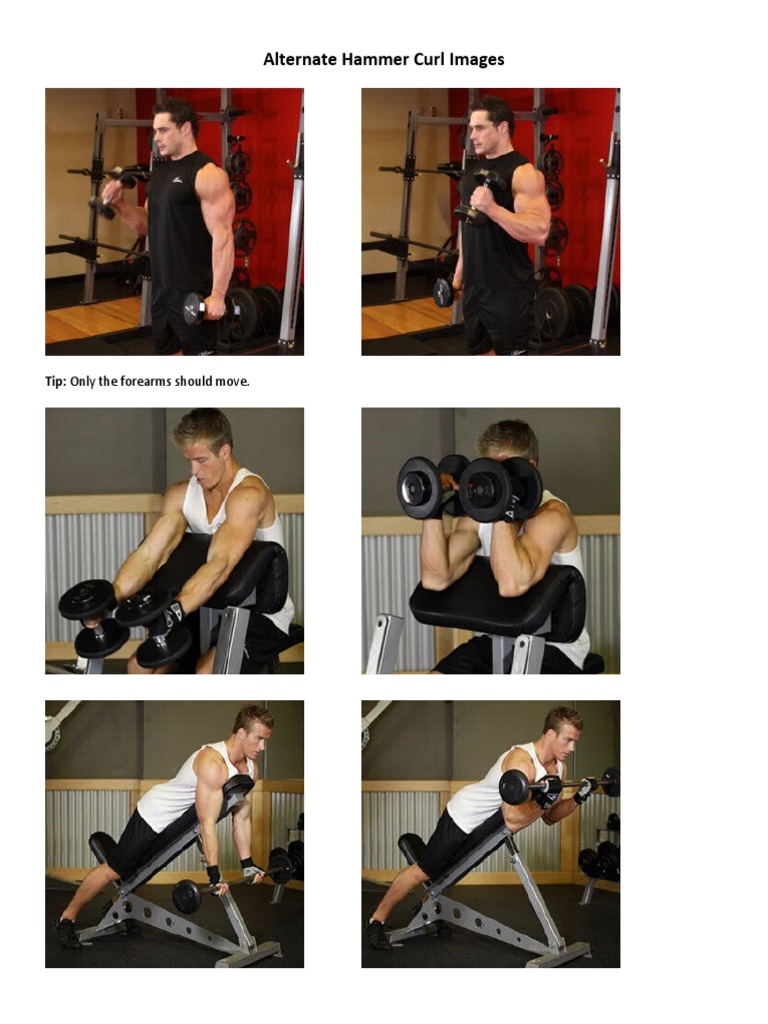 Alternate Hammer Curl Images

Tip: Only the forearms should move.