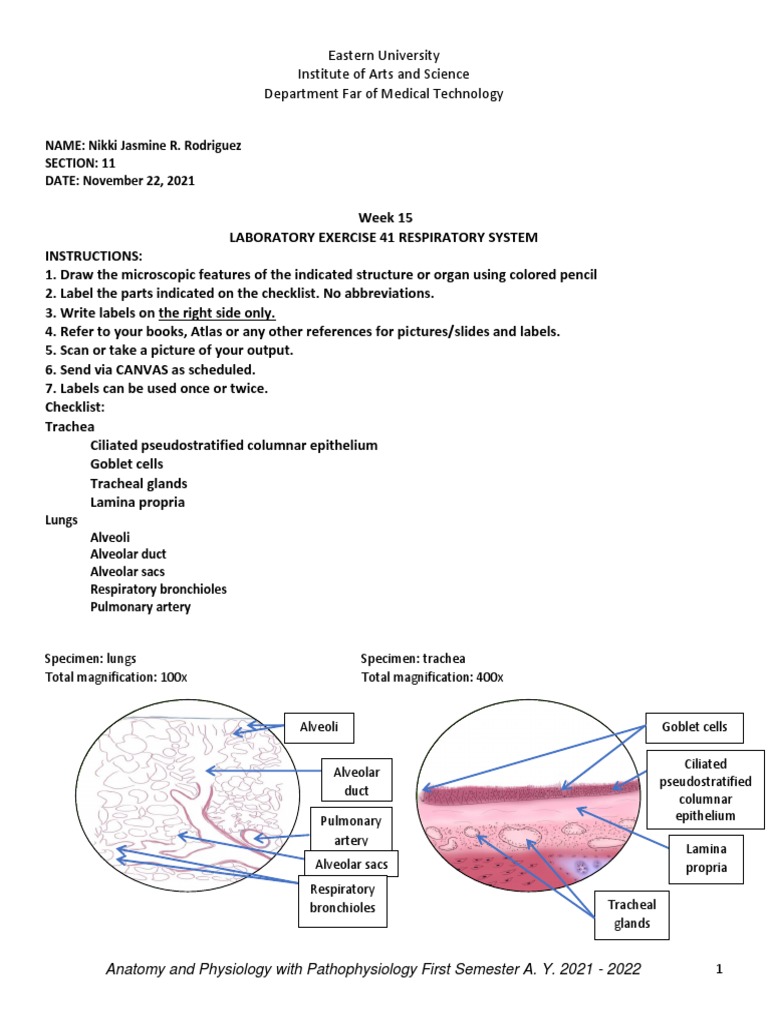 Eastern University
Institute of Arts and Science
Department Far of Medical Technology

NAME: Nikki Jasmine R. Rodriguez
SECTION: 11
DATE: November 22, 2021

Week 15
LABORATORY EXERCISE 41 RESPIRATORY SYSTEM

INSTRUCTIONS:
1. Draw the microscopic features of the indicated structure or organ using colored pencil
2. Label the parts indicated on the checklist. No abbreviations.
3. Write labels on the right side only.
4. Refer to your books, Atlas or any other references for pictures/slides and labels.
5. Scan or take a picture of your output.
6. Send via CANVAS as scheduled.
7. Labels can be used once or twice.
Checklist:
Trachea
Ciliated pseudostratified columnar epithelium
Goblet cells
Tracheal glands
Lamina propria
Lungs
Alveoli
Alveolar duct
Alveolar sacs
Respiratory bronchioles
Pulmonary artery

Specimen: lungs
Total magnification: 100x

Alveoli
Alveolar duct
Pulmonary artery
Alveolar sacs
Respiratory bronchioles

Specimen: trachea
Total magnification: 400x

Goblet cells
Ciliated pseudostratified columnar epithelium
Lamina propria
Tracheal glands

Anatomy and Physiology with Pathophysiology First Semester A. Y. 2021 - 2022
1