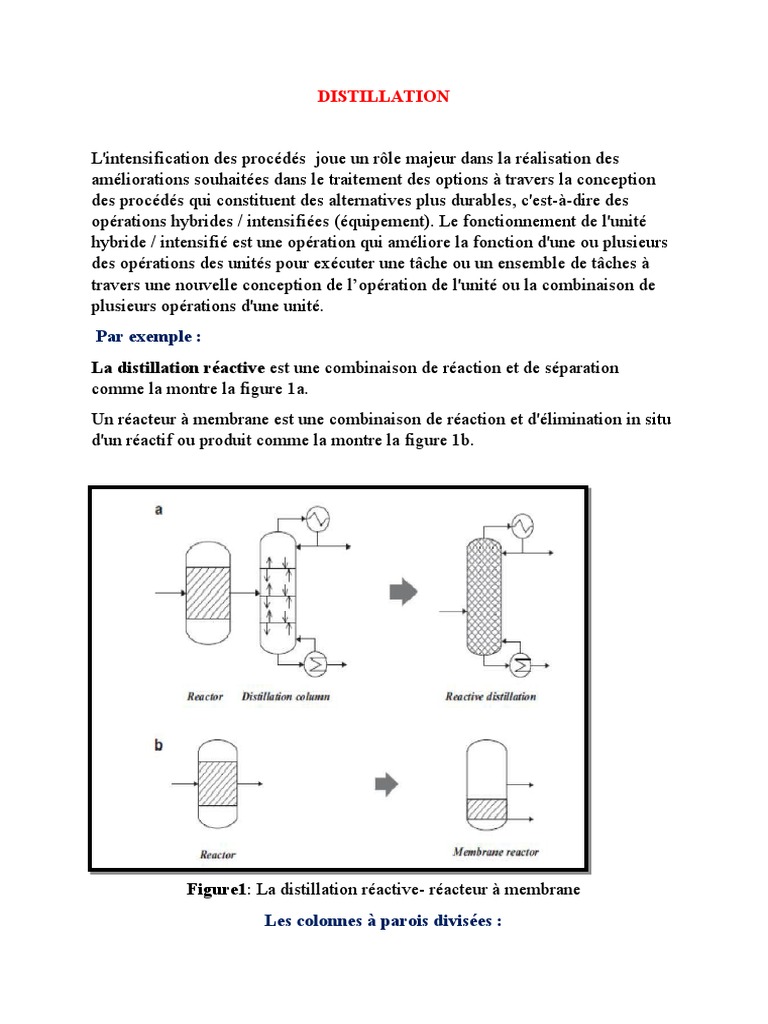 DISTILLATION

L'intensification des procédés joue un rôle majeur dans la réalisation des améliorations souhaitées dans le traitement des options à travers la conception des procédés qui constituent des alternatives plus durables, c'est-à-dire des opérations hybrides / intensifiées (équipement). Le fonctionnement de l'unité hybride / intensifié est une opération qui améliore la fonction d'une ou plusieurs des opérations des unités pour exécuter une tâche ou un ensemble de tâches à travers une nouvelle conception de l'opération de l'unité ou la combinaison de plusieurs opérations d'une unité.

Par exemple :

La distillation réactive est une combinaison de réaction et de séparation comme la montre la figure 1a.

Un réacteur à membrane est une combinaison de réaction et d'élimination in situ d'un réactif ou produit comme la montre la figure 1b.

a

Reactor Distillation column

Reactive distillation

b

Reactor

Membrane reactor

Figure1: La distillation réactive- réacteur à membrane

Les colonnes à parois divisées :