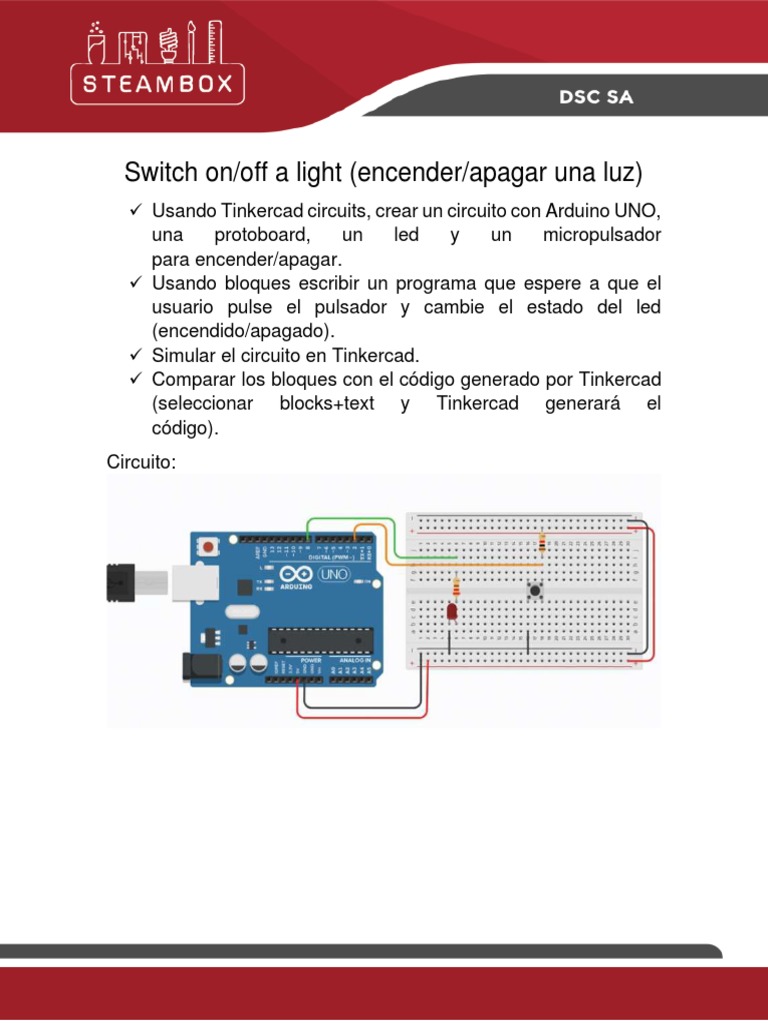 STEAMBOX

DSC SA

Switch on/off a light (encender/apagar una luz)

✓ Usando Tinkercad circuits, crear un circuito con Arduino UNO, una protoboard, un led y un micropulsador para encender/apagar.
✓ Usando bloques escribir un programa que espere a que el usuario pulse el pulsador y cambie el estado del led (encendido/apagado).
✓ Simular el circuito en Tinkercad.
✓ Comparar los bloques con el código generado por Tinkercad (seleccionar blocks+text y Tinkercad generará el código).

Circuito:

DIGITAL (PWM~)
UNO
ARDUINO
POWER
ANALOG IN