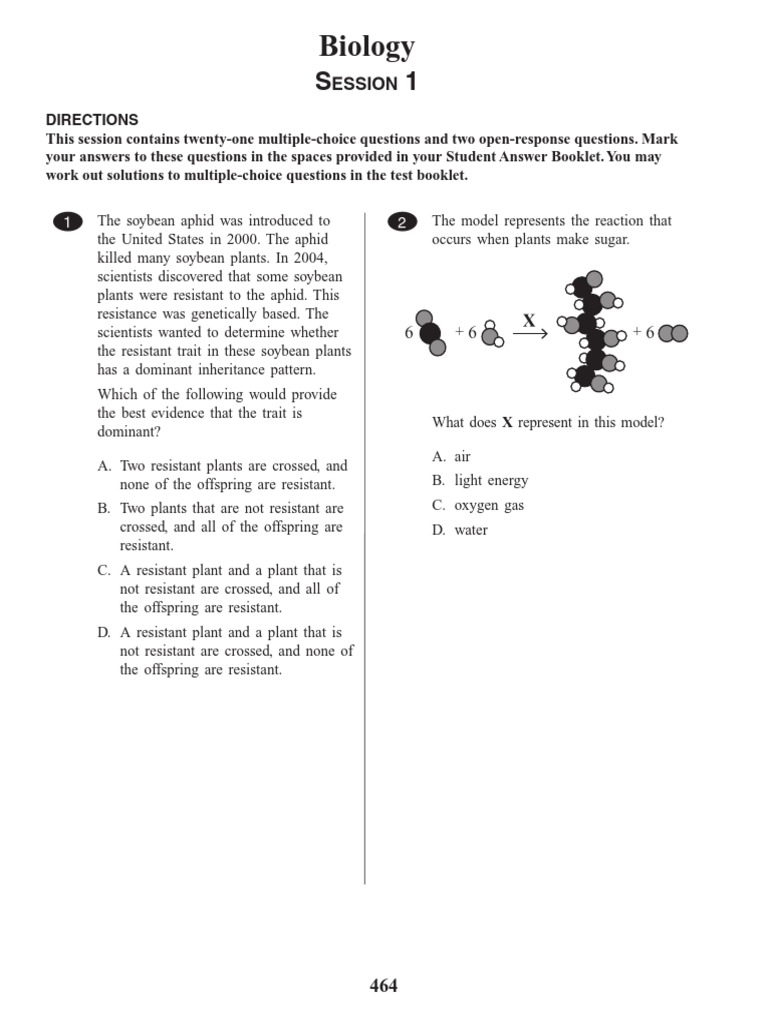 Biology
Session 1

DIRECTIONS
This session contains twenty-one multiple-choice questions and two open-response questions. Mark your answers to these questions in the spaces provided in your Student Answer Booklet. You may work out solutions to multiple-choice questions in the test booklet.

1 The soybean aphid was introduced to the United States in 2000. The aphid killed many soybean plants. In 2004, scientists discovered that some soybean plants were resistant to the aphid. This resistance was genetically based. The scientists wanted to determine whether the resistant trait in these soybean plants has a dominant inheritance pattern.

Which of the following would provide the best evidence that the trait is dominant?

A. Two resistant plants are crossed, and none of the offspring are resistant.
B. Two plants that are not resistant are crossed, and all of the offspring are resistant.
C. A resistant plant and a plant that is not resistant are crossed, and all of the offspring are resistant.
D. A resistant plant and a plant that is not resistant are crossed, and none of the offspring are resistant.

2 The model represents the reaction that occurs when plants make sugar.

6 + 6 X + 6

What does X represent in this model?

A. air
B. light energy
C. oxygen gas
D. water

464