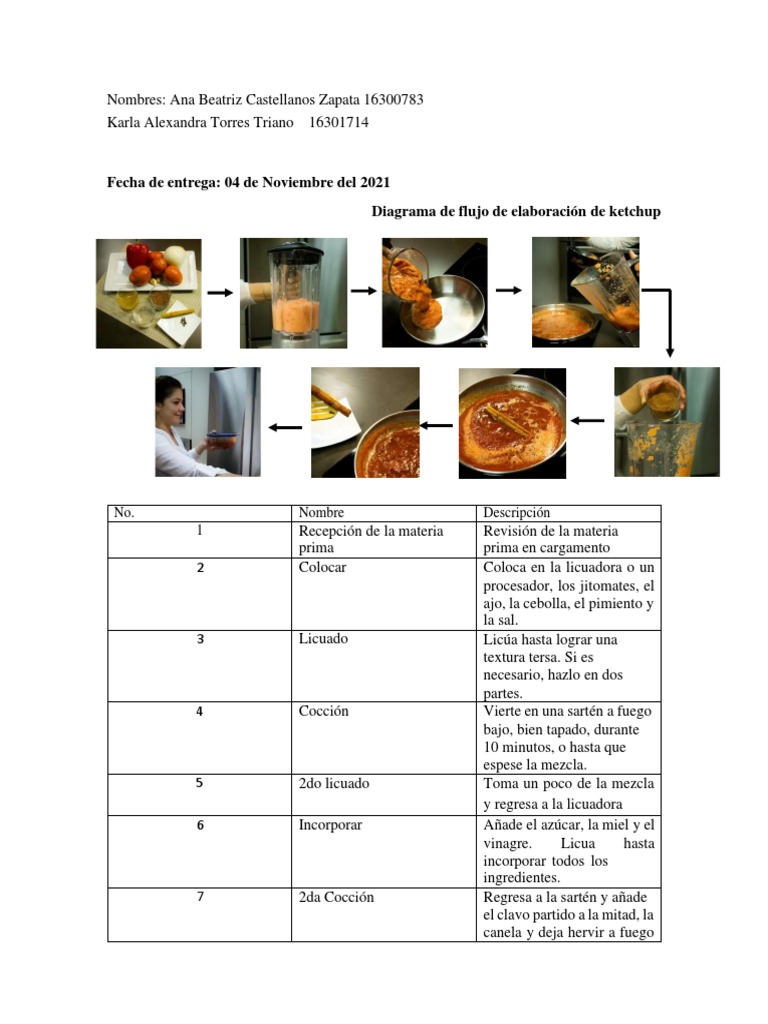 Nombres: Ana Beatriz Castellanos Zapata 16300783
Karla Alexandra Torres Triano 16301714

Fecha de entrega: 04 de Noviembre del 2021

Diagrama de flujo de elaboración de ketchup

| No. | Nombre | Descripción |
|---|---|---|
| 1 | Recepción de la materia prima | Revisión de la materia prima en cargamento |
| 2 | Colocar | Coloca en la licuadora o un procesador, los jitomates, el ajo, la cebolla, el pimiento y la sal. |
| 3 | Licuado | Licúa hasta lograr una textura tersa. Si es necesario, hazlo en dos partes. |
| 4 | Cocción | Vierte en una sartén a fuego bajo, bien tapado, durante 10 minutos, o hasta que espese la mezcla. |
| 5 | 2do licuado | Toma un poco de la mezcla y regresa a la licuadora |
| 6 | Incorporar | Añade el azúcar, la miel y el vinagre. Licua hasta incorporar todos los ingredientes. |
| 7 | 2da Cocción | Regresa a la sartén y añade el clavo partido a la mitad, la canela y deja hervir a fuego |