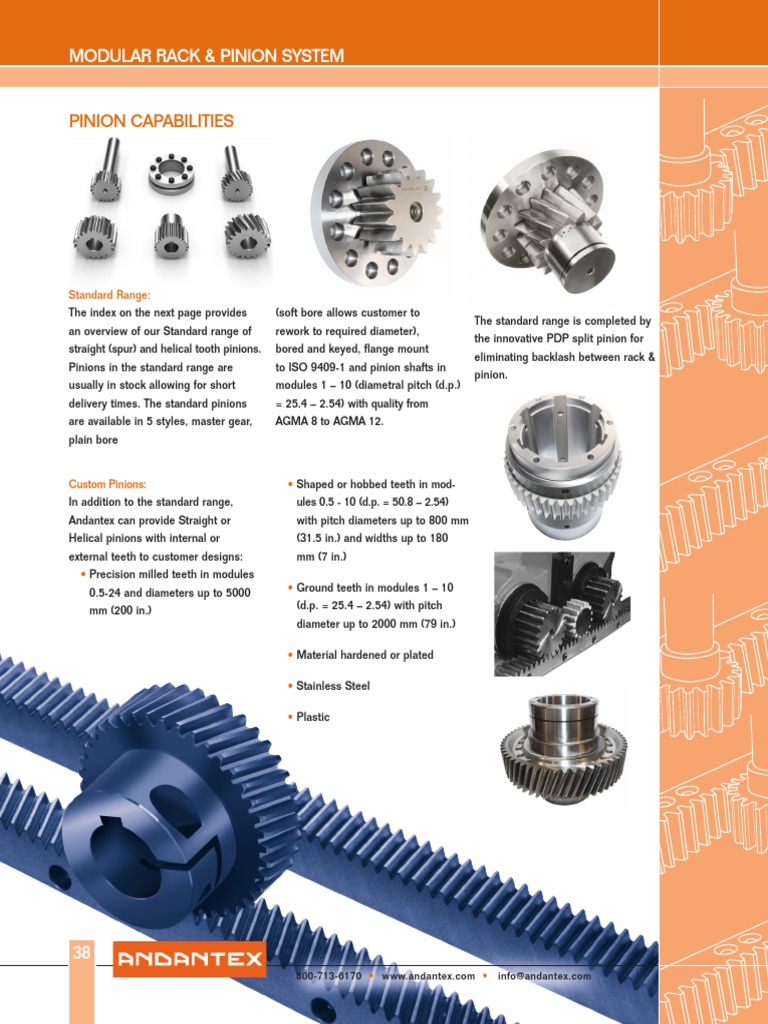 MODULAR RACK & PINION SYSTEM

PINION CAPABILITIES

Standard Range:
The index on the next page provides an overview of our Standard range of straight (spur) and helical tooth pinions. Pinions in the standard range are usually in stock allowing for short delivery times. The standard pinions are available in 5 styles, master gear, plain bore

(soft bore allows customer to rework to required diameter), bored and keyed, flange mount to ISO 9409-1 and pinion shafts in modules 1 – 10 (diametral pitch (d.p.) = 25.4 – 2.54) with quality from AGMA 8 to AGMA 12.

The standard range is completed by the innovative PDP split pinion for eliminating backlash between rack & pinion.

Custom Pinions:
In addition to the standard range, Andantex can provide Straight or Helical pinions with internal or external teeth to customer designs:
• Precision milled teeth in modules 0.5-24 and diameters up to 5000 mm (200 in.)

• Shaped or hobbed teeth in modules 0.5 - 10 (d.p. = 50.8 – 2.54) with pitch diameters up to 800 mm (31.5 in.) and widths up to 180 mm (7 in.)

• Ground teeth in modules 1 – 10 (d.p. = 25.4 – 2.54) with pitch diameter up to 2000 mm (79 in.)

• Material hardened or plated

• Stainless Steel

• Plastic

38

ANDANTEX

800-713-6170 • www.andantex.com • info@andantex.com