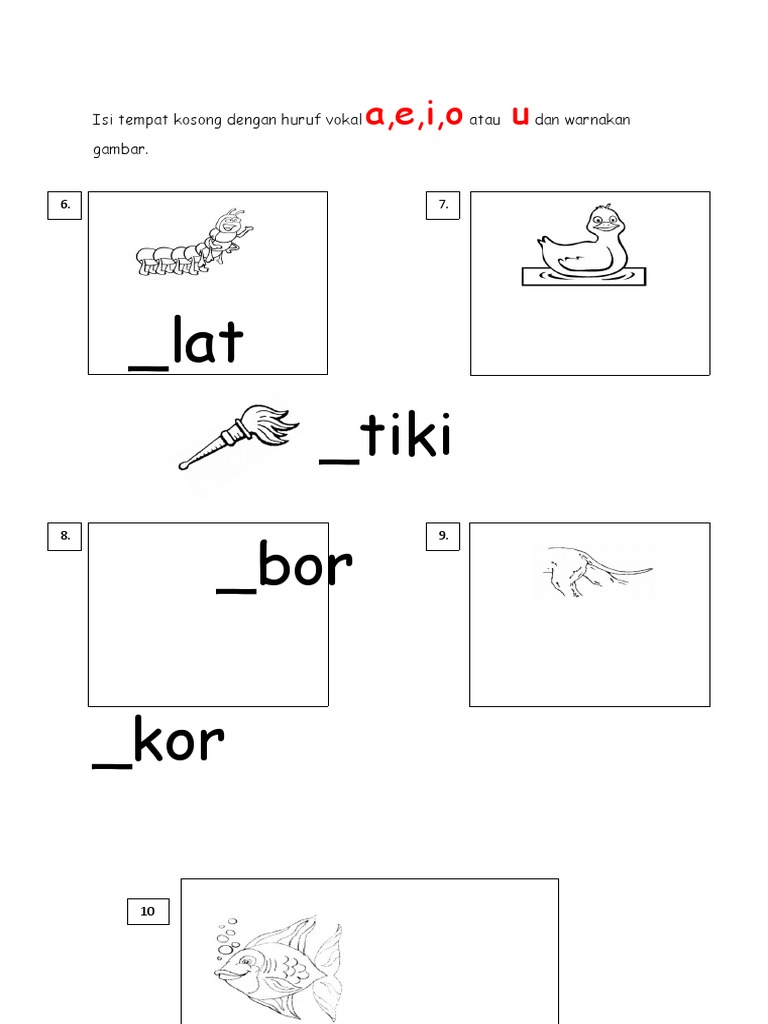 Isi tempat kosong dengan huruf vokal a,e,i,o atau u dan warnakan gambar.

6.

_lat

7.

_tiki

8.

_bor

9.

_kor

10