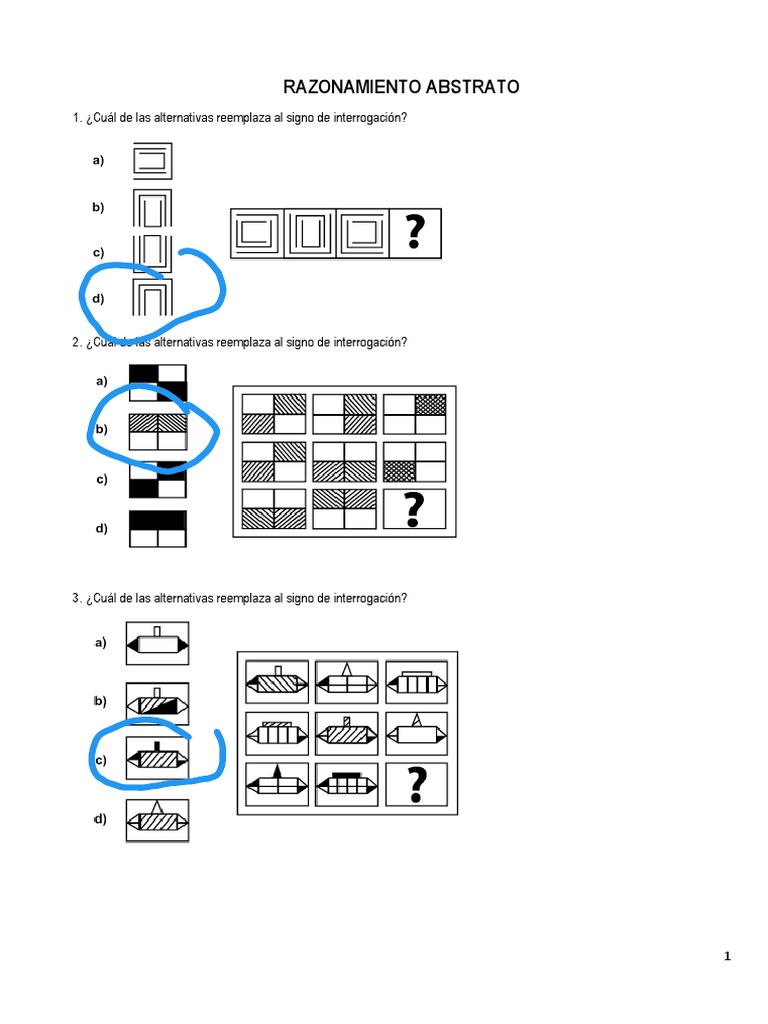 RAZONAMIENTO ABSTRATO

1. ¿Cuál de las alternativas reemplaza al signo de interrogación?

a)

b)

c)

d)

?

2. ¿Cuál de las alternativas reemplaza al signo de interrogación?

a)

b)

c)

d)

?

3. ¿Cuál de las alternativas reemplaza al signo de interrogación?

a)

b)

c)

d)

?

1