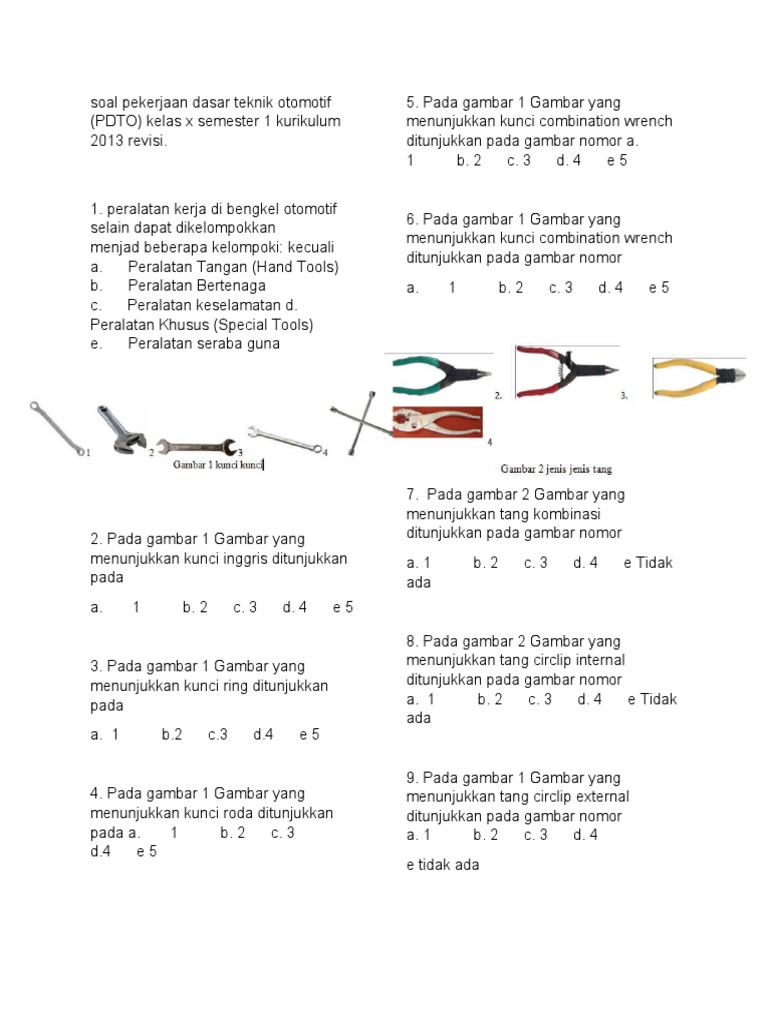 soal pekerjaan dasar teknik otomotif (PDTO) kelas x semester 1 kurikulum 2013 revisi.

1. peralatan kerja di bengkel otomotif selain dapat dikelompokkan menjad beberapa kelompoki: kecuali
a. Peralatan Tangan (Hand Tools)
b. Peralatan Bertenaga
c. Peralatan keselamatan d. Peralatan Khusus (Special Tools)
e. Peralatan seraba guna

1 2 3 4
Gambar 1 kunci kunci

2. Pada gambar 1 Gambar yang menunjukkan kunci inggris ditunjukkan pada

a. 1 b. 2 c. 3 d. 4 e 5

3. Pada gambar 1 Gambar yang menunjukkan kunci ring ditunjukkan pada

a. 1 b.2 c.3 d.4 e 5

4. Pada gambar 1 Gambar yang menunjukkan kunci roda ditunjukkan pada a. 1 b. 2 c. 3 d.4 e 5

5. Pada gambar 1 Gambar yang menunjukkan kunci combination wrench ditunjukkan pada gambar nomor a.
1 b. 2 c. 3 d. 4 e 5

6. Pada gambar 1 Gambar yang menunjukkan kunci combination wrench ditunjukkan pada gambar nomor

a. 1 b. 2 c. 3 d. 4 e 5

2. 3. 4
Gambar 2 jenis jenis tang

7. Pada gambar 2 Gambar yang menunjukkan tang kombinasi ditunjukkan pada gambar nomor

a. 1 b. 2 c. 3 d. 4 e Tidak ada

8. Pada gambar 2 Gambar yang menunjukkan tang circlip internal ditunjukkan pada gambar nomor
a. 1 b. 2 c. 3 d. 4 e Tidak ada

9. Pada gambar 1 Gambar yang menunjukkan tang circlip external ditunjukkan pada gambar nomor
a. 1 b. 2 c. 3 d. 4

e tidak ada