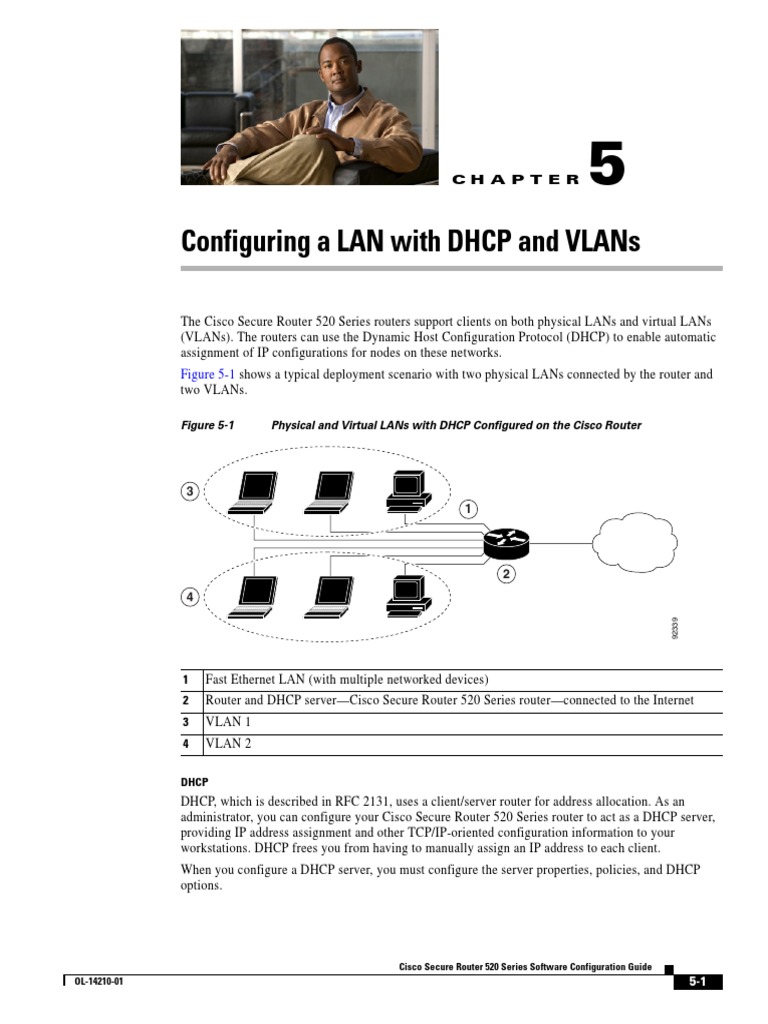 CHAPTER 5

Configuring a LAN with DHCP and VLANs

The Cisco Secure Router 520 Series routers support clients on both physical LANs and virtual LANs (VLANs). The routers can use the Dynamic Host Configuration Protocol (DHCP) to enable automatic assignment of IP configurations for nodes on these networks.

Figure 5-1 shows a typical deployment scenario with two physical LANs connected by the router and two VLANs.

Figure 5-1 Physical and Virtual LANs with DHCP Configured on the Cisco Router

3

1

2

4

92339

| 1 | Fast Ethernet LAN (with multiple networked devices) |
|---|---|
| 2 | Router and DHCP server—Cisco Secure Router 520 Series router—connected to the Internet |
| 3 | VLAN 1 |
| 4 | VLAN 2 |

DHCP

DHCP, which is described in RFC 2131, uses a client/server router for address allocation. As an administrator, you can configure your Cisco Secure Router 520 Series router to act as a DHCP server, providing IP address assignment and other TCP/IP-oriented configuration information to your workstations. DHCP frees you from having to manually assign an IP address to each client.

When you configure a DHCP server, you must configure the server properties, policies, and DHCP options.

Cisco Secure Router 520 Series Software Configuration Guide

OL-14210-01

5-1