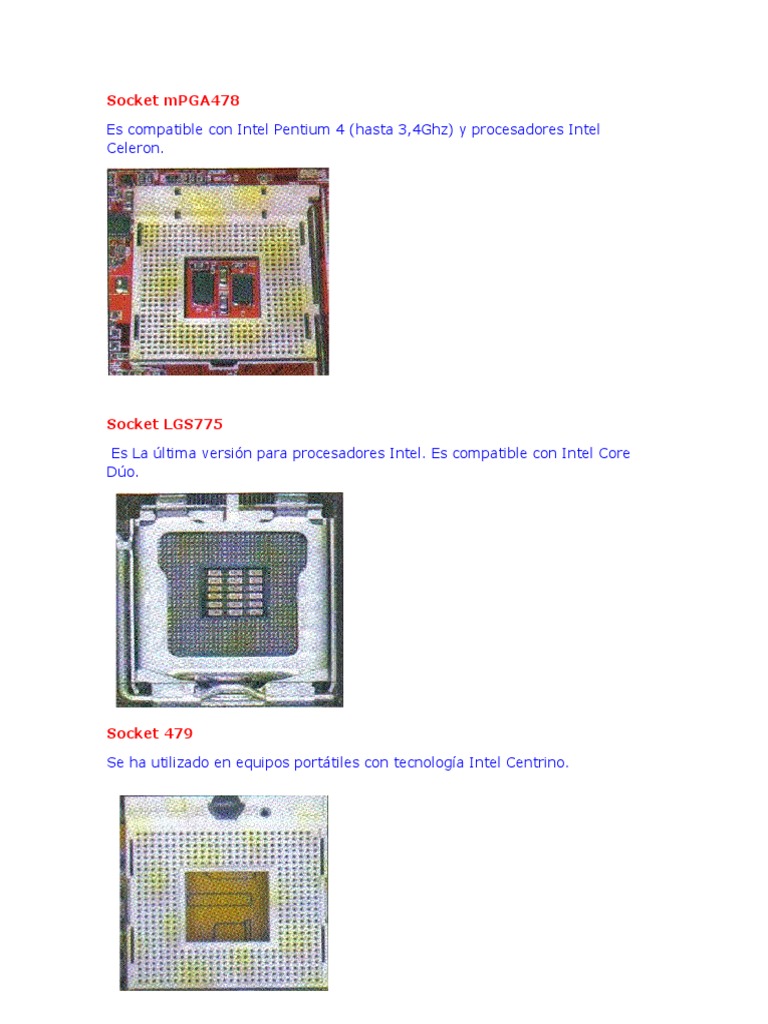 Socket mPGA478

Es compatible con Intel Pentium 4 (hasta 3,4Ghz) y procesadores Intel Celeron.

Socket LGS775

Es La última versión para procesadores Intel. Es compatible con Intel Core Dúo.

Socket 479

Se ha utilizado en equipos portátiles con tecnología Intel Centrino.