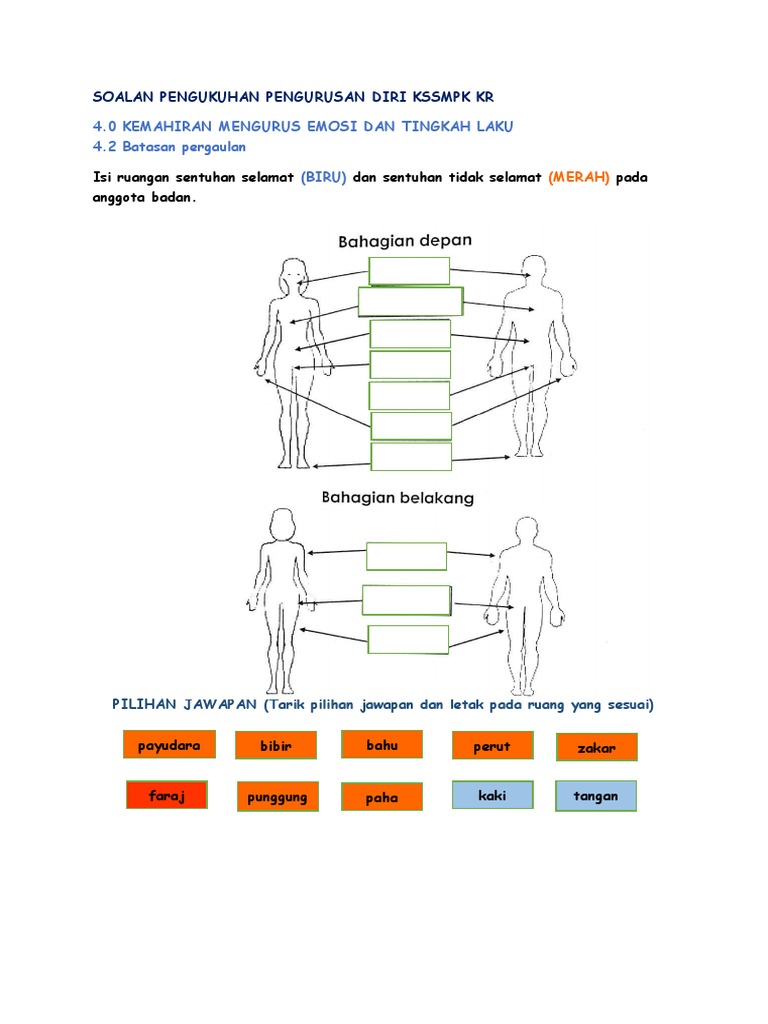 SOALAN PENGUKUHAN PENGURUSAN DIRI KSSMPK KR

4.0 KEMAHIRAN MENGURUS EMOSI DAN TINGKAH LAKU
4.2 Batasan pergaulan

Isi ruangan sentuhan selamat (BIRU) dan sentuhan tidak selamat (MERAH) pada anggota badan.

Bahagian depan

Bahagian belakang

PILIHAN JAWAPAN (Tarik pilihan jawapan dan letak pada ruang yang sesuai)

payudara
bibir
bahu
perut
zakar
faraj
punggung
paha
kaki
tangan