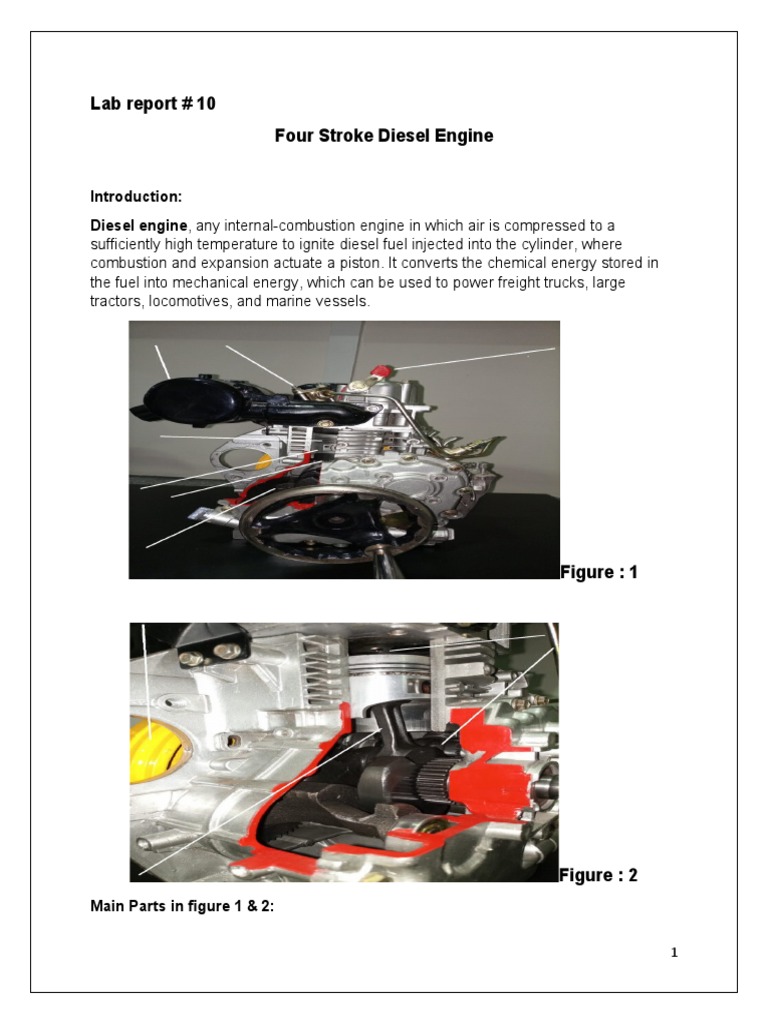 Lab report # 10

Four Stroke Diesel Engine

Introduction:

Diesel engine, any internal-combustion engine in which air is compressed to a sufficiently high temperature to ignite diesel fuel injected into the cylinder, where combustion and expansion actuate a piston. It converts the chemical energy stored in the fuel into mechanical energy, which can be used to power freight trucks, large tractors, locomotives, and marine vessels.

Figure : 1

Figure : 2

Main Parts in figure 1 & 2:

1