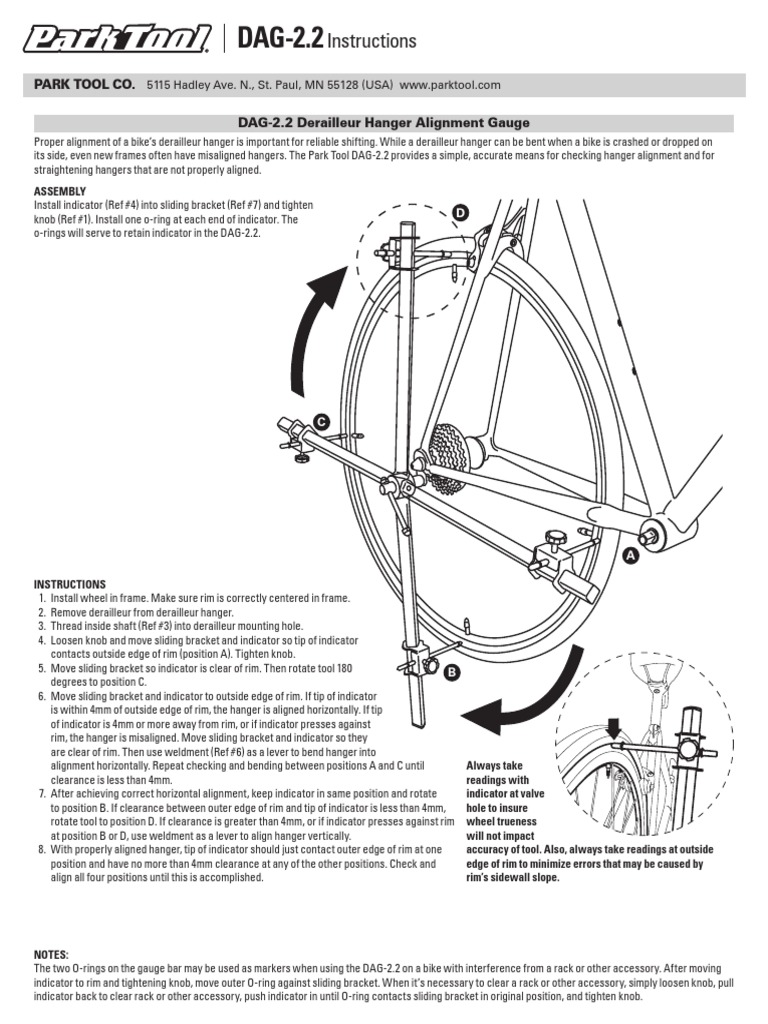 Park Tool | DAG-2.2 Instructions

PARK TOOL CO. 5115 Hadley Ave. N., St. Paul, MN 55128 (USA) www.parktool.com

DAG-2.2 Derailleur Hanger Alignment Gauge

Proper alignment of a bike's derailleur hanger is important for reliable shifting. While a derailleur hanger can be bent when a bike is crashed or dropped on its side, even new frames often have misaligned hangers. The Park Tool DAG-2.2 provides a simple, accurate means for checking hanger alignment and for straightening hangers that are not properly aligned.

ASSEMBLY
Install indicator (Ref #4) into sliding bracket (Ref #7) and tighten knob (Ref #1). Install one o-ring at each end of indicator. The o-rings will serve to retain indicator in the DAG-2.2.

D

C

A

B

INSTRUCTIONS
1. Install wheel in frame. Make sure rim is correctly centered in frame.
2. Remove derailleur from derailleur hanger.
3. Thread inside shaft (Ref #3) into derailleur mounting hole.
4. Loosen knob and move sliding bracket and indicator so tip of indicator contacts outside edge of rim (position A). Tighten knob.
5. Move sliding bracket so indicator is clear of rim. Then rotate tool 180 degrees to position C.
6. Move sliding bracket and indicator to outside edge of rim. If tip of indicator is within 4mm of outside edge of rim, the hanger is aligned horizontally. If tip of indicator is 4mm or more away from rim, or if indicator presses against rim, the hanger is misaligned. Move sliding bracket and indicator so they are clear of rim. Then use weldment (Ref #6) as a lever to bend hanger into alignment horizontally. Repeat checking and bending between positions A and C until clearance is less than 4mm.
7. After achieving correct horizontal alignment, keep indicator in same position and rotate to position B. If clearance between outer edge of rim and tip of indicator is less than 4mm, rotate tool to position D. If clearance is greater than 4mm, or if indicator presses against rim at position B or D, use weldment as a lever to align hanger vertically.
8. With properly aligned hanger, tip of indicator should just contact outer edge of rim at one position and have no more than 4mm clearance at any of the other positions. Check and align all four positions until this is accomplished.

Always take readings with indicator at valve hole to insure wheel trueness will not impact accuracy of tool. Also, always take readings at outside edge of rim to minimize errors that may be caused by rim's sidewall slope.

NOTES:
The two O-rings on the gauge bar may be used as markers when using the DAG-2.2 on a bike with interference from a rack or other accessory. After moving indicator to rim and tightening knob, move outer O-ring against sliding bracket. When it's necessary to clear a rack or other accessory, simply loosen knob, pull indicator back to clear rack or other accessory, push indicator in until O-ring contacts sliding bracket in original position, and tighten knob.