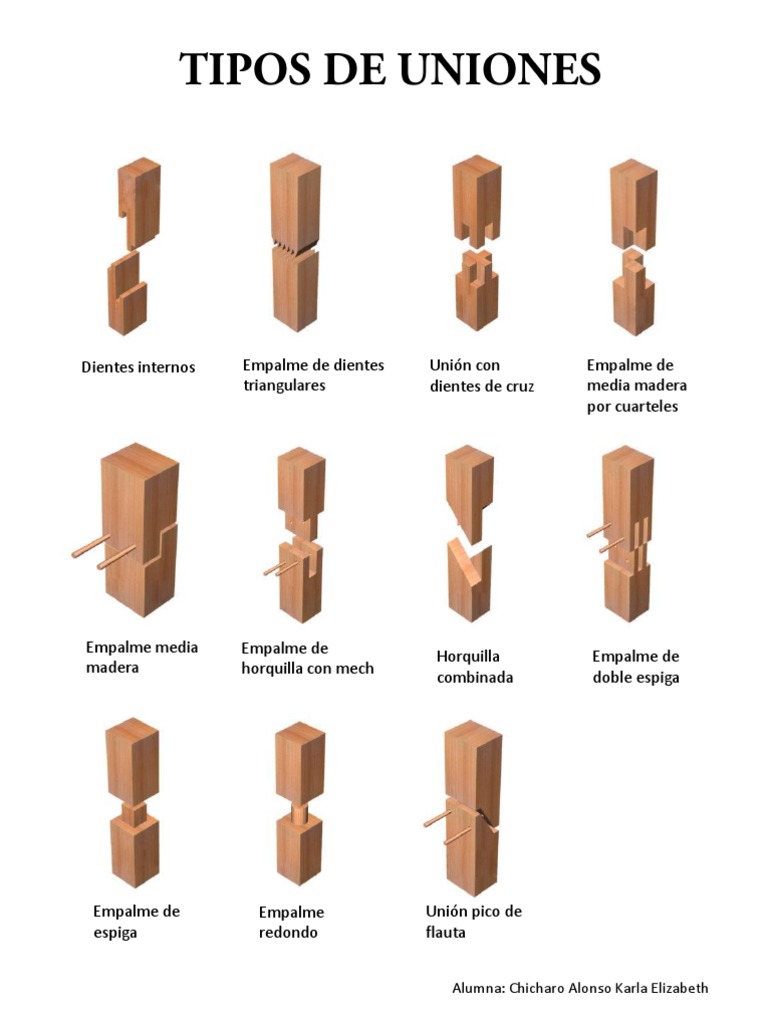 TIPOS DE UNIONES

Dientes internos

Empalme de dientes triangulares

Unión con dientes de cruz

Empalme de media madera por cuarteles

Empalme media madera

Empalme de horquilla con mech

Horquilla combinada

Empalme de doble espiga

Empalme de espiga

Empalme redondo

Unión pico de flauta

Alumna: Chicharo Alonso Karla Elizabeth